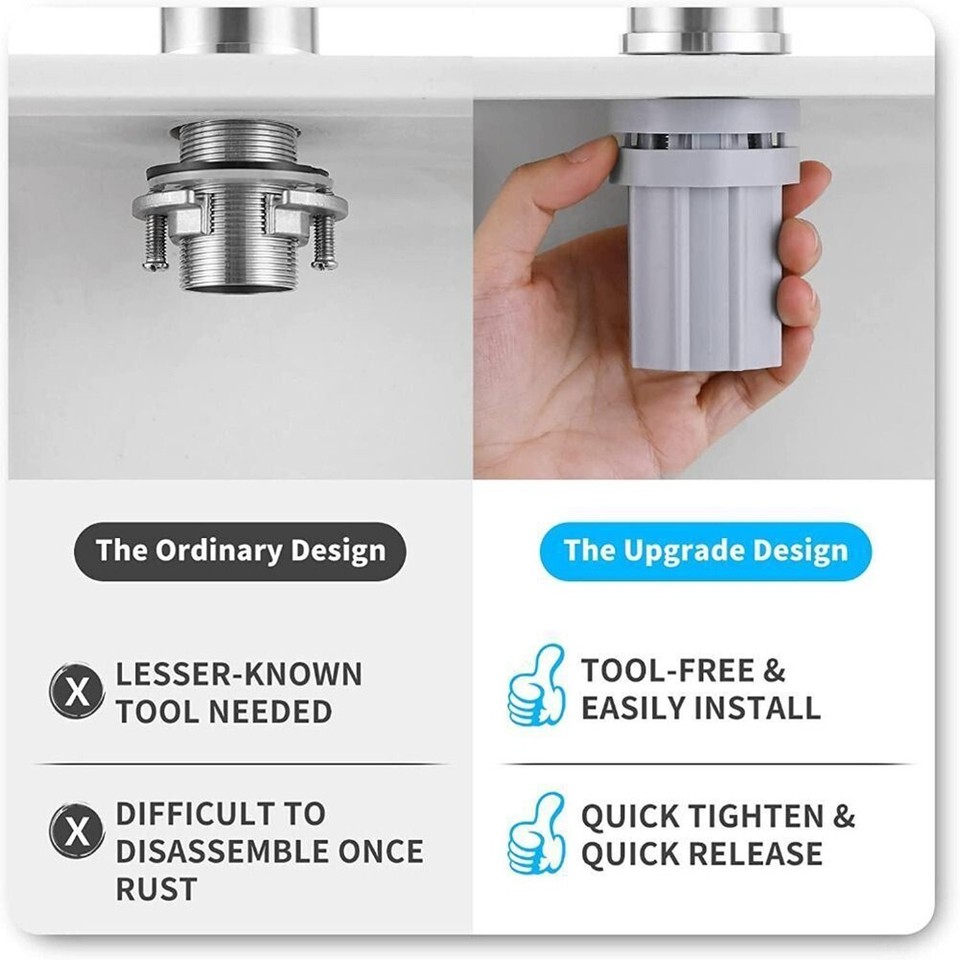 The Ordinary Design

X LESSER-KNOWN TOOL NEEDED

X DIFFICULT TO DISASSEMBLE ONCE RUST

The Upgrade Design

TOOL-FREE & EASILY INSTALL

QUICK TIGHTEN & QUICK RELEASE