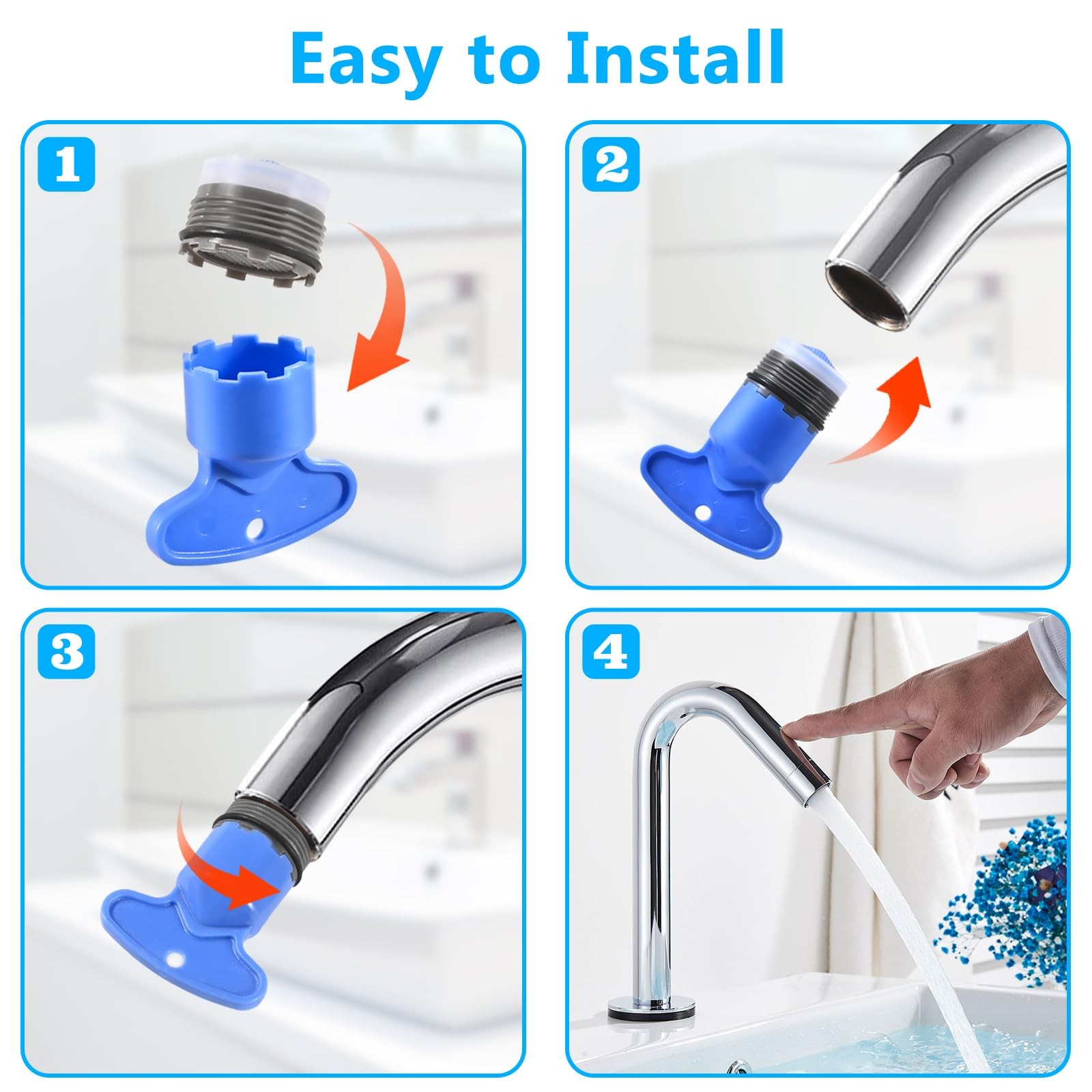 Easy to Install

1

2

3

4