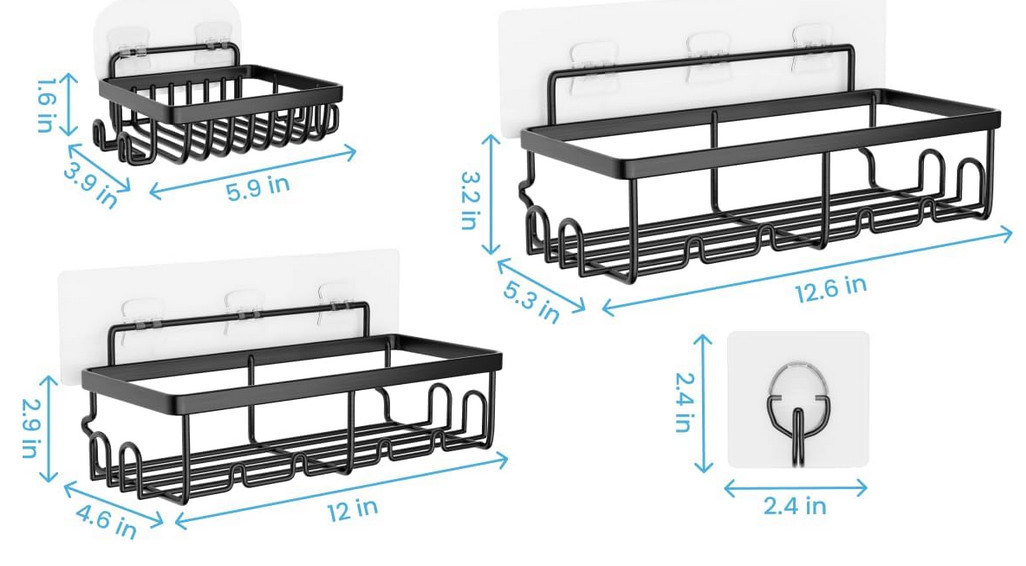 1.6 in
3.9 in
5.9 in
3.2 in
5.3 in
12.6 in
2.9 in
4.6 in
12 in
2.4 in
2.4 in