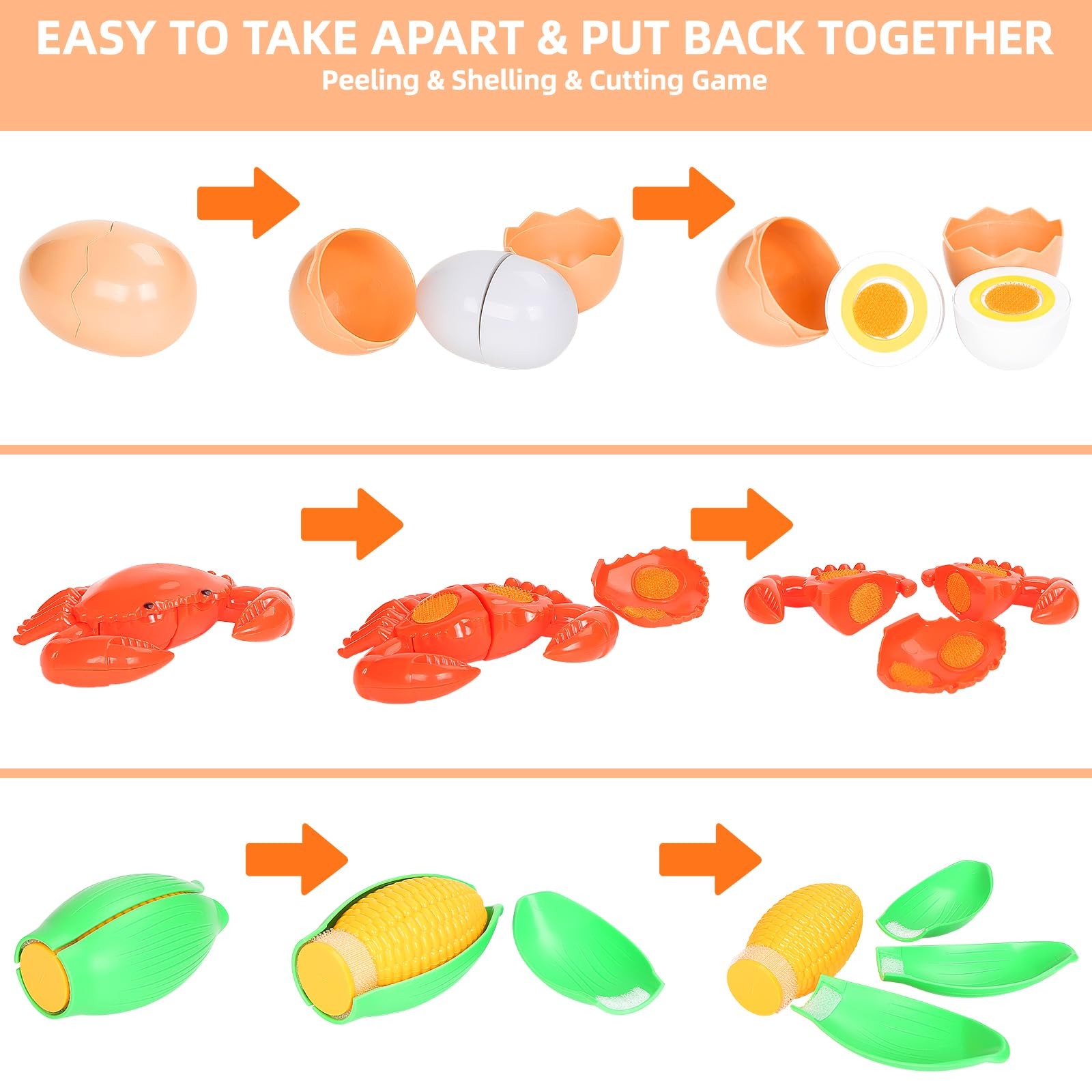 EASY TO TAKE APART & PUT BACK TOGETHER
Peeling & Shelling & Cutting Game