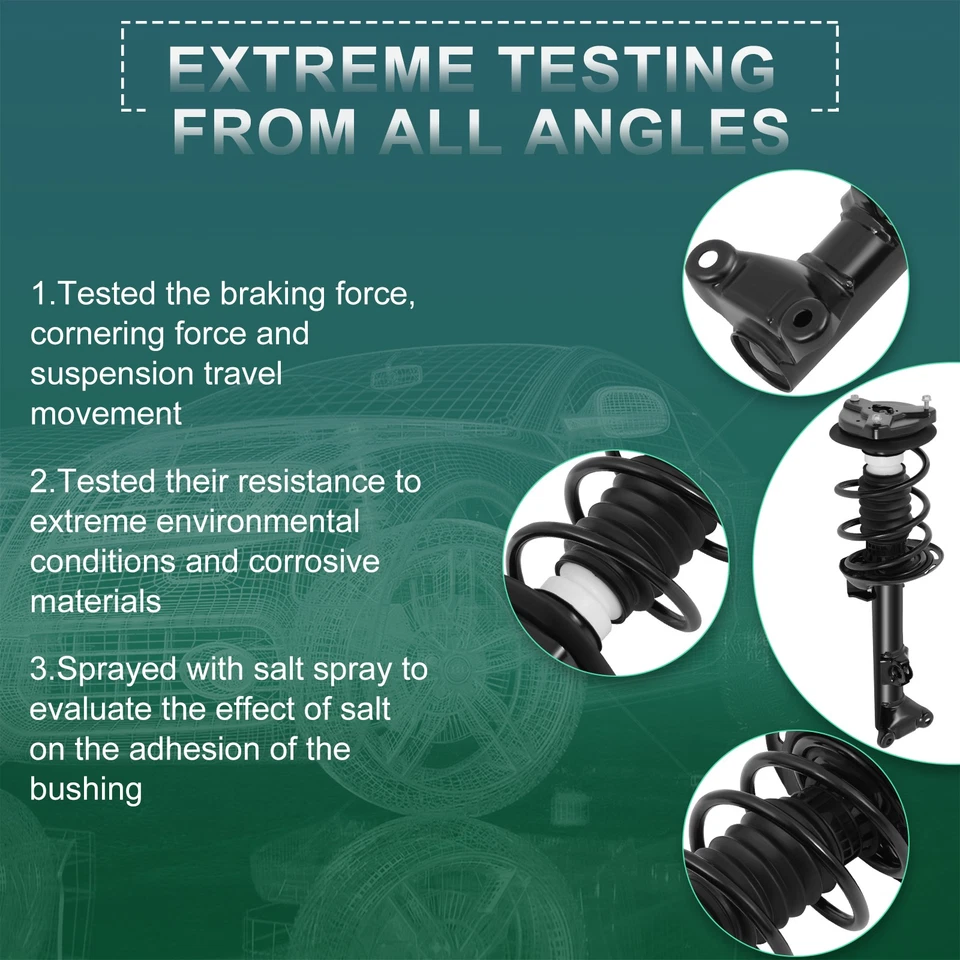 EXTREME TESTING FROM ALL ANGLES

1.Tested the braking force, cornering force and suspension travel movement

2.Tested their resistance to extreme environmental conditions and corrosive materials

3.Sprayed with salt spray to evaluate the effect of salt on the adhesion of the bushing