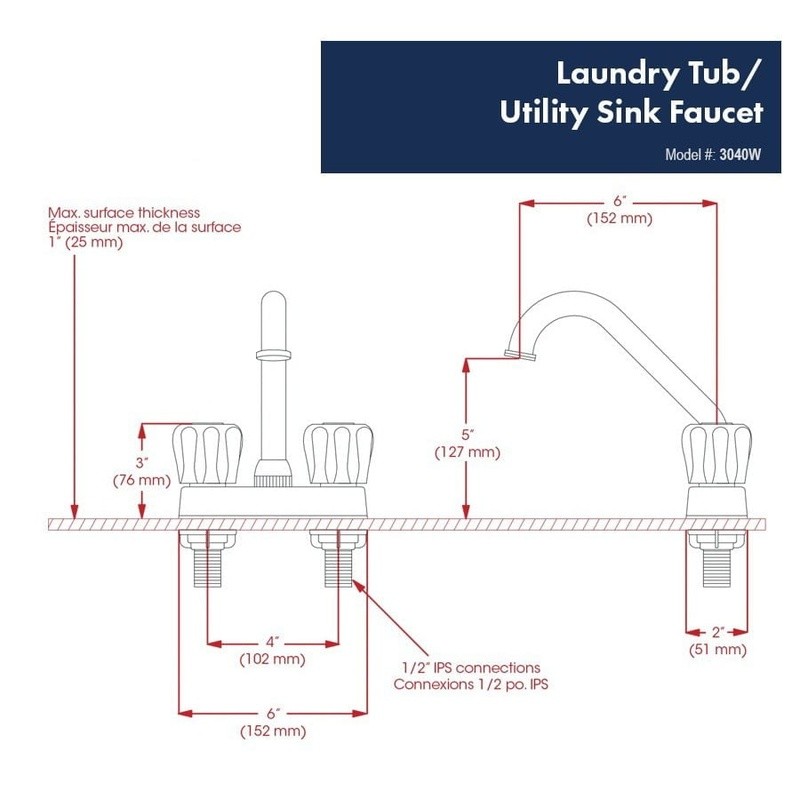 Laundry Tub/
Utility Sink Faucet

Model #: 3040W

Max. surface thickness
Épaisseur max. de la surface
1″ (25 mm)

6″
(152 mm)

3″
(76 mm)

5″
(127 mm)

4″
(102 mm)

1/2″ IPS connections
Connexions 1/2 po. IPS

6″
(152 mm)

2″
(51 mm)