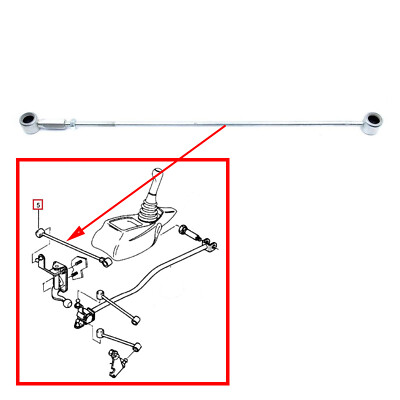 5