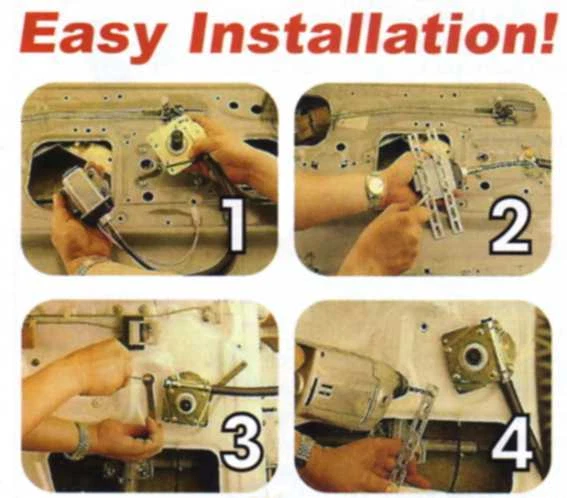 Easy Installation!

1

2

3

4