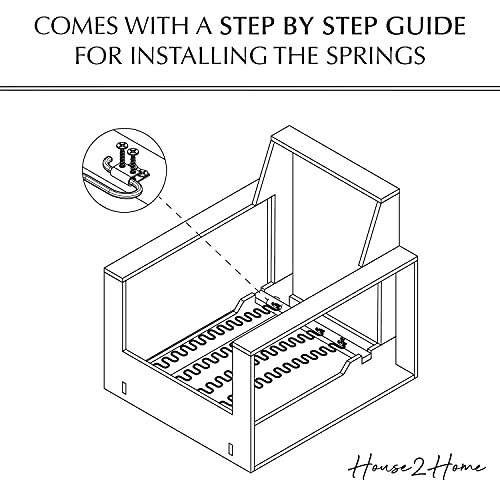 COMES WITH A STEP BY STEP GUIDE FOR INSTALLING THE SPRINGS

House2Home