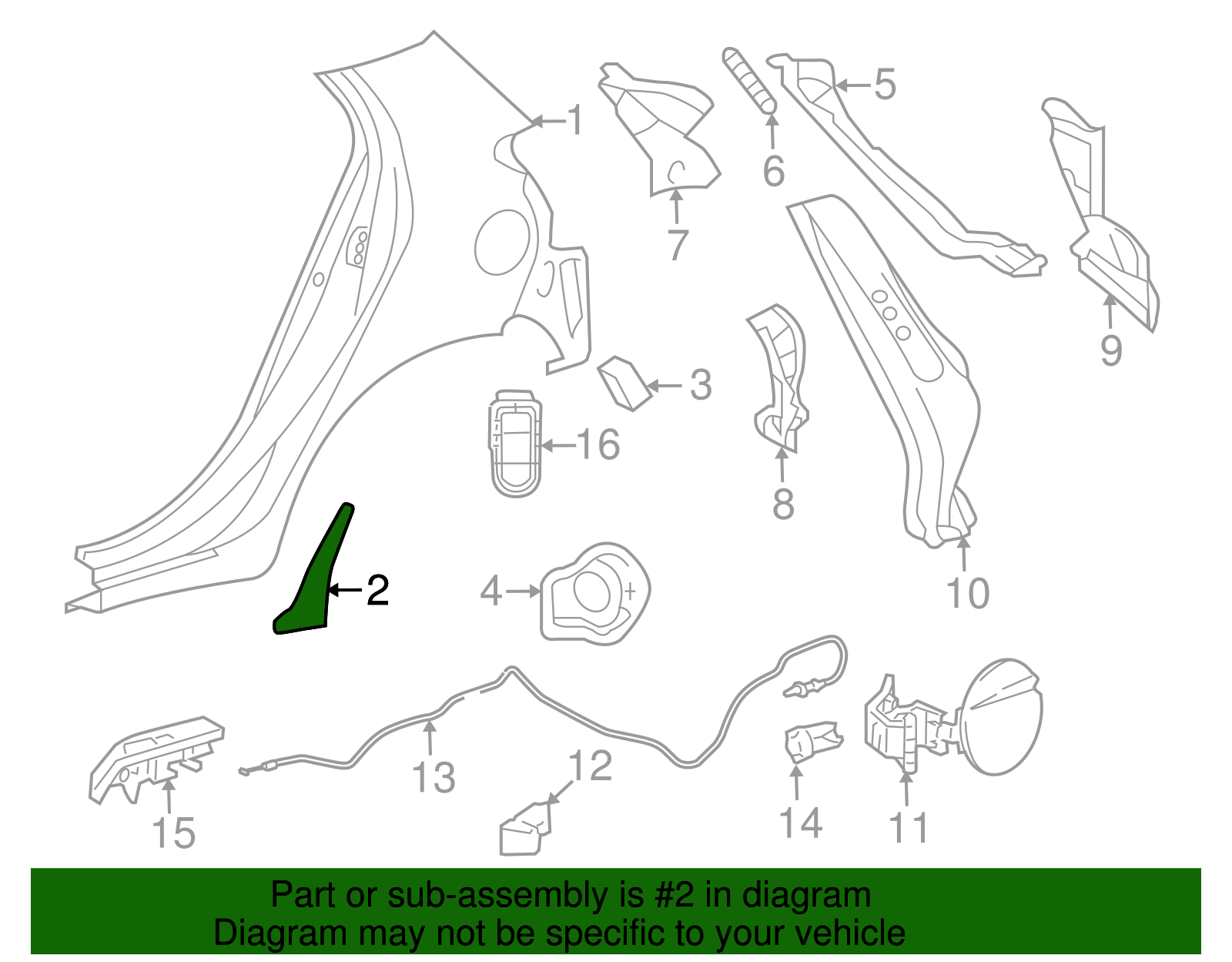 1
5
6
7
9
3
16
8
2
4
10
13
12
15
14
11

Part or sub-assembly is #2 in diagram
Diagram may not be specific to your vehicle