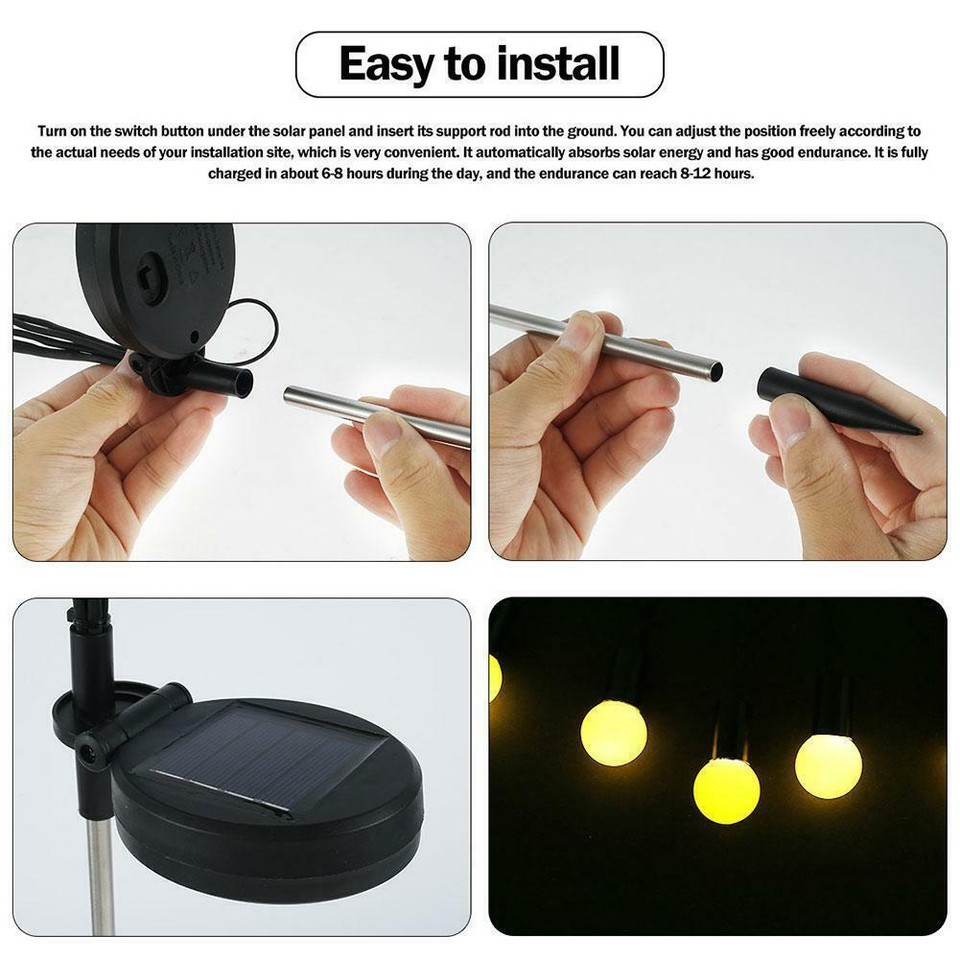 Easy to install

Turn on the switch button under the solar panel and insert its support rod into the ground. You can adjust the position freely according to the actual needs of your installation site, which is very convenient. It automatically absorbs solar energy and has good endurance. It is fully charged in about 6-8 hours during the day, and the endurance can reach 8-12 hours.