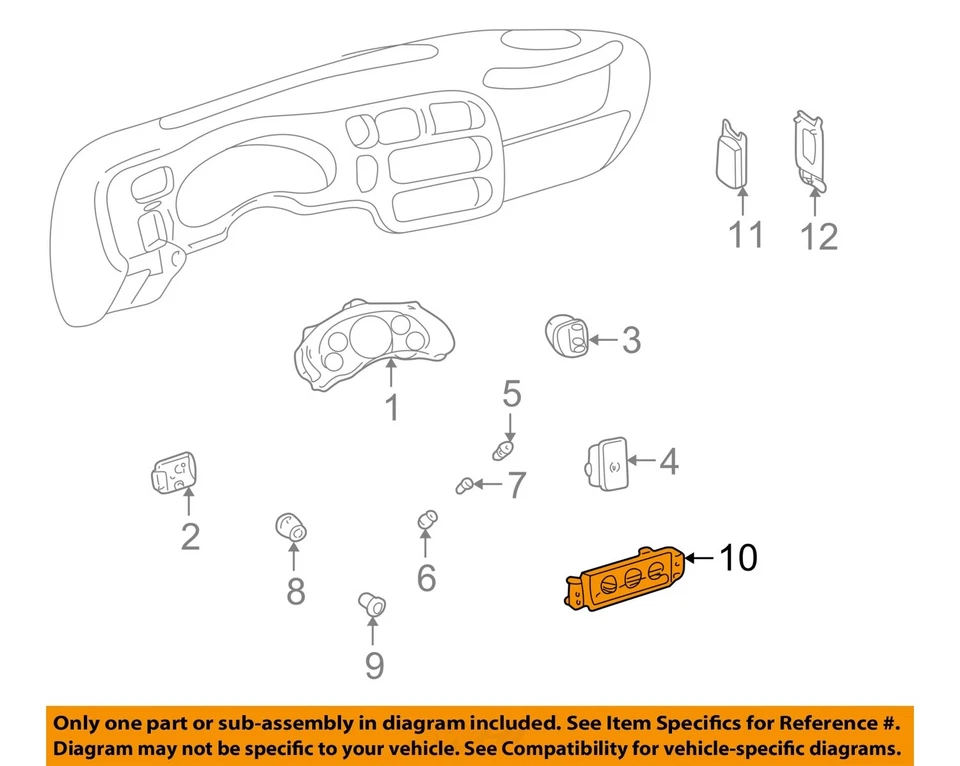 11
12
3
1
5
4
7
2
8
6
10
9

Only one part or sub-assembly in diagram included. See Item Specifics for Reference #.
Diagram may not be specific to your vehicle. See Compatibility for vehicle-specific diagrams.