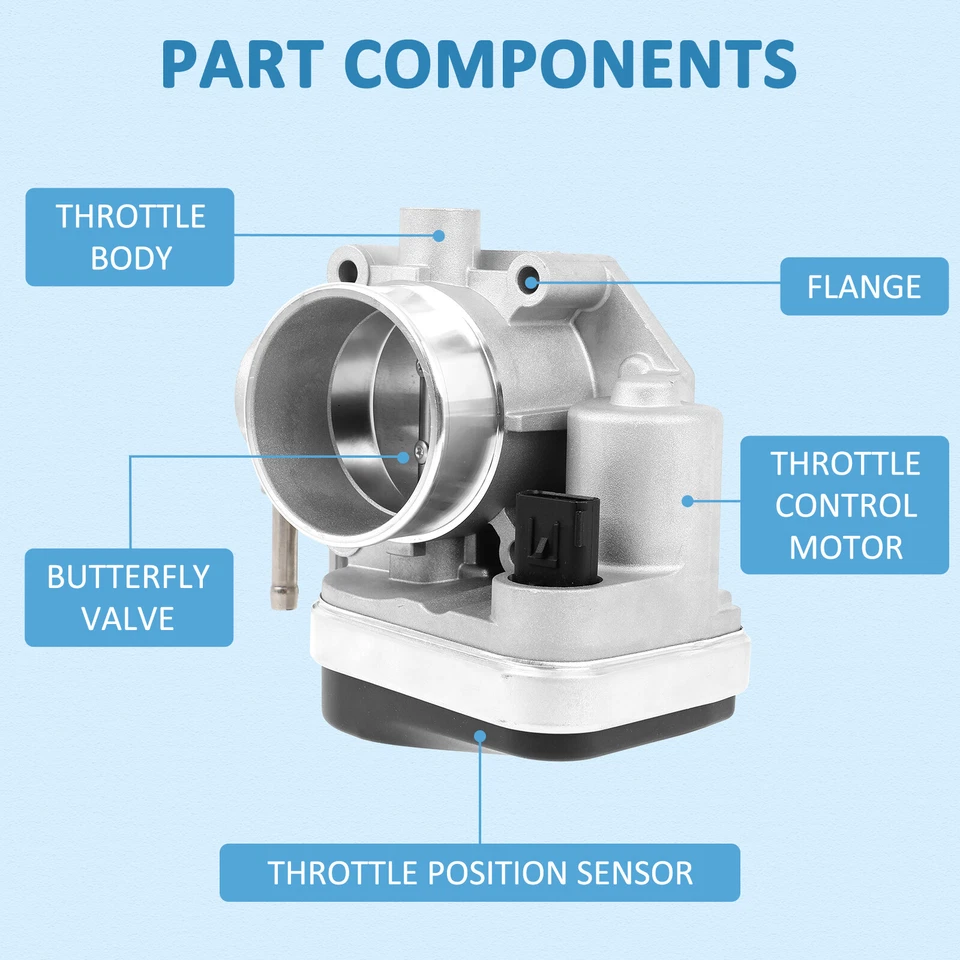 PART COMPONENTS

THROTTLE BODY

FLANGE

THROTTLE CONTROL MOTOR

BUTTERFLY VALVE

THROTTLE POSITION SENSOR