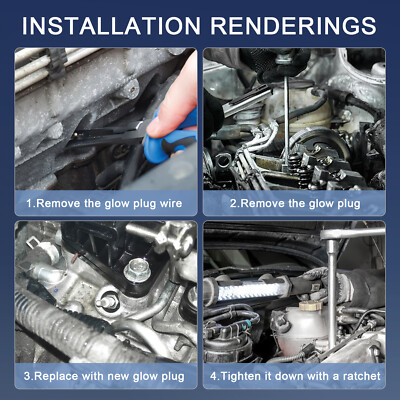 INSTALLATION RENDERINGS

1.Remove the glow plug wire

2.Remove the glow plug

3.Replace with new glow plug

4.Tighten it down with a ratchet