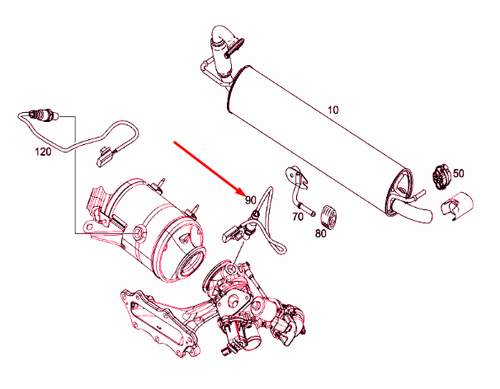 10

120

50

90

70

80