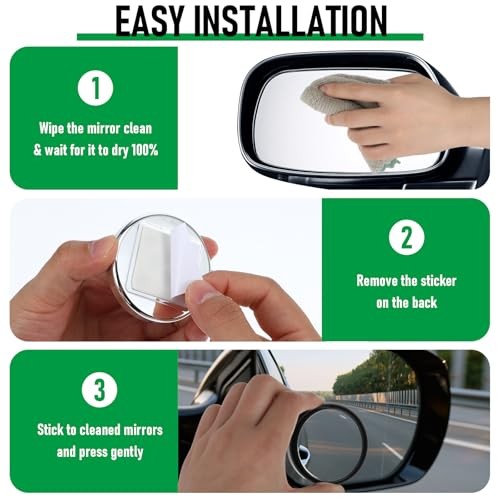 EASY INSTALLATION

1

Wipe the mirror clean & wait for it to dry 100%

2

Remove the sticker on the back

3

Stick to cleaned mirrors and press gently