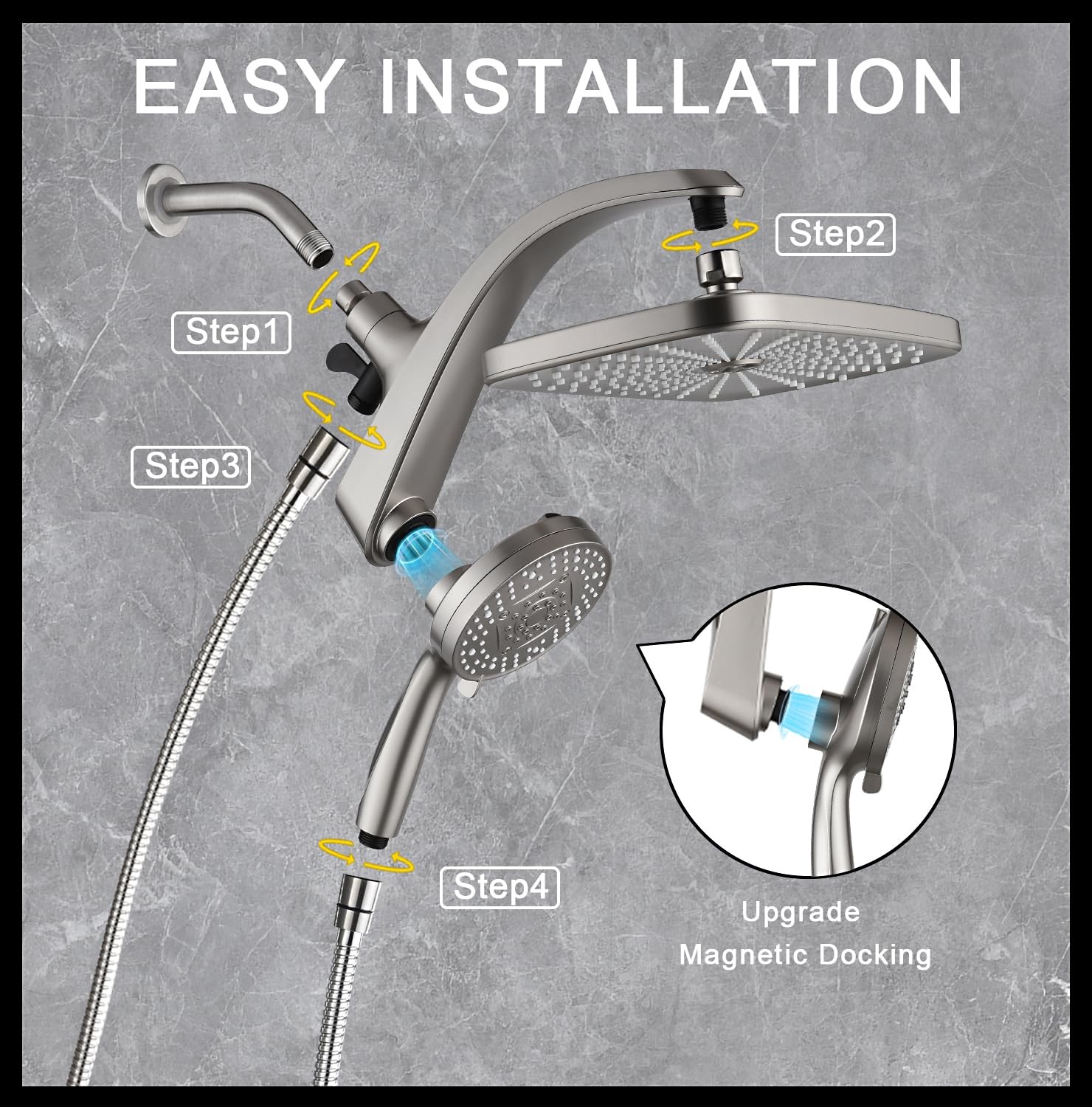 EASY INSTALLATION

Step2

Step1

Step3

Step4

Upgrade
Magnetic Docking