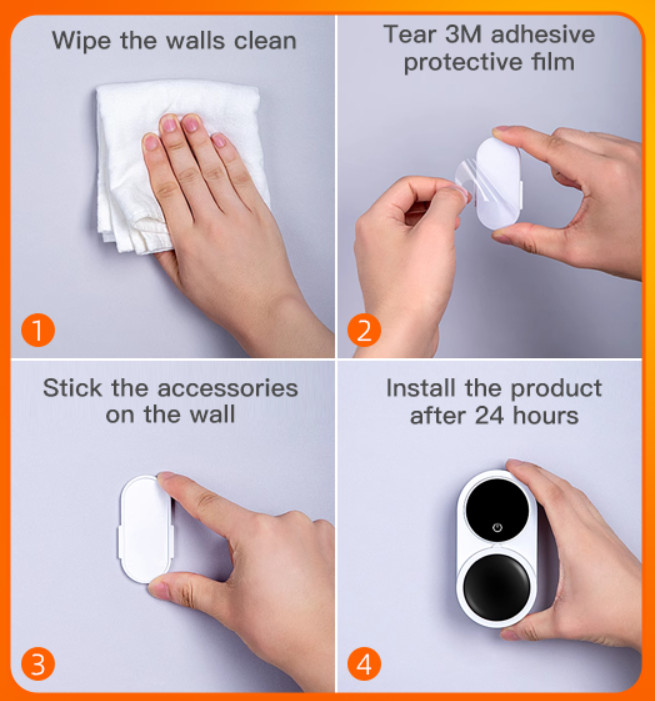 Wipe the walls clean

1

Tear 3M adhesive protective film

2

Stick the accessories on the wall

3

Install the product after 24 hours

4