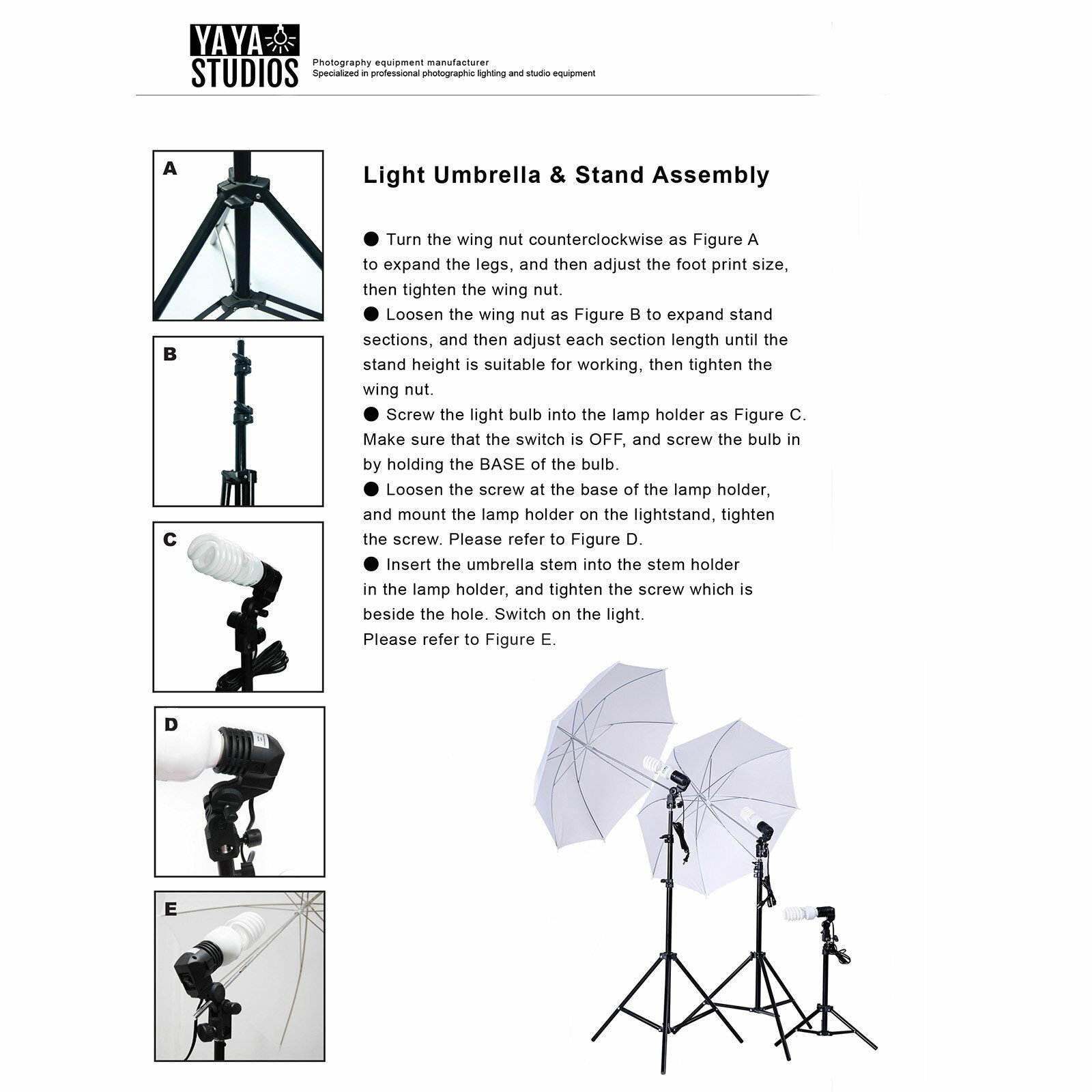 YAYA STUDIOS

Photography equipment manufacturer
Specialized in professional photographic lighting and studio equipment

A

B

C

D

E

Light Umbrella & Stand Assembly

● Turn the wing nut counterclockwise as Figure A to expand the legs, and then adjust the foot print size, then tighten the wing nut.
● Loosen the wing nut as Figure B to expand stand sections, and then adjust each section length until the stand height is suitable for working, then tighten the wing nut.
● Screw the light bulb into the lamp holder as Figure C. Make sure that the switch is OFF, and screw the bulb in by holding the BASE of the bulb.
● Loosen the screw at the base of the lamp holder, and mount the lamp holder on the lightstand, tighten the screw. Please refer to Figure D.
● Insert the umbrella stem into the stem holder in the lamp holder, and tighten the screw which is beside the hole. Switch on the light.
Please refer to Figure E.