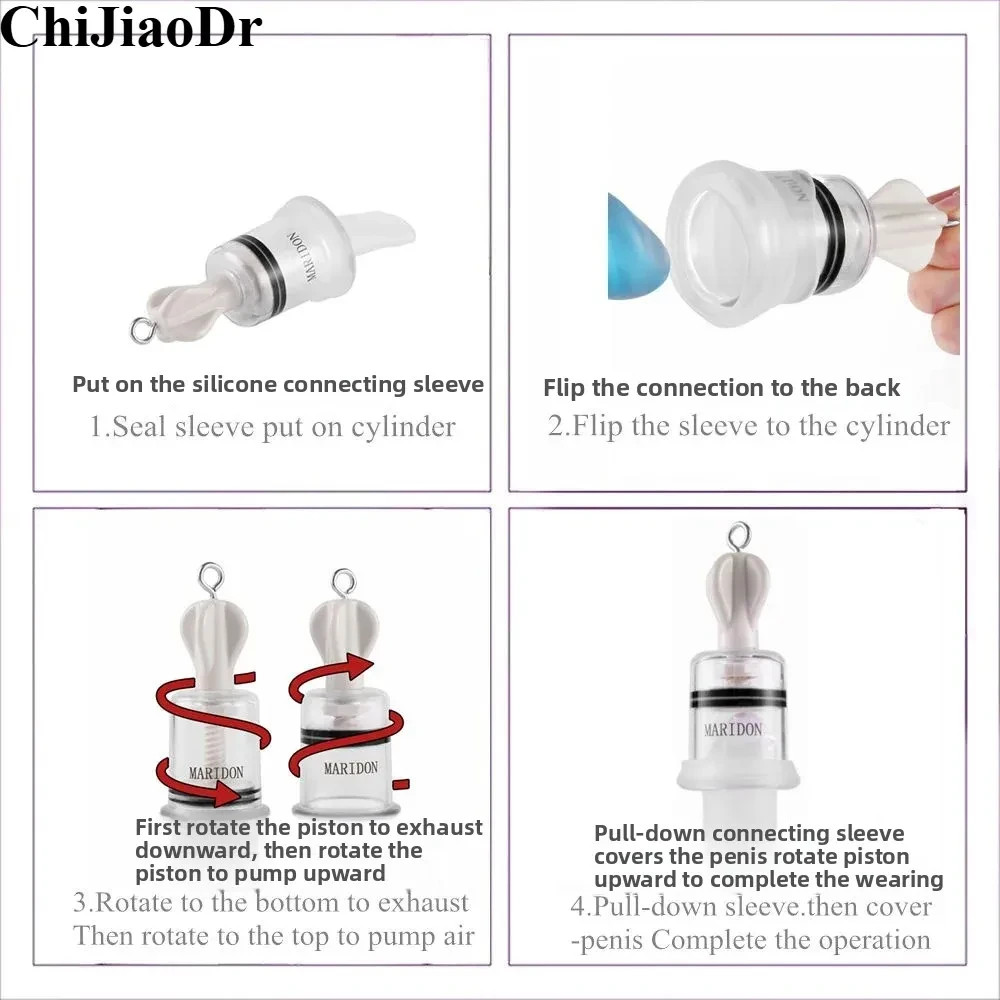 ChiJiaoDr

MARIDON

Put on the silicone connecting sleeve
1.Seal sleeve put on cylinder

MARIDON

Flip the connection to the back
2.Flip the sleeve to the cylinder

MARIDON

MARIDON

First rotate the piston to exhaust downward, then rotate the piston to pump upward
3.Rotate to the bottom to exhaust Then rotate to the top to pump air

MARIDON

Pull-down connecting sleeve covers the penis rotate piston upward to complete the wearing
4.Pull-down sleeve.then cover -penis Complete the operation