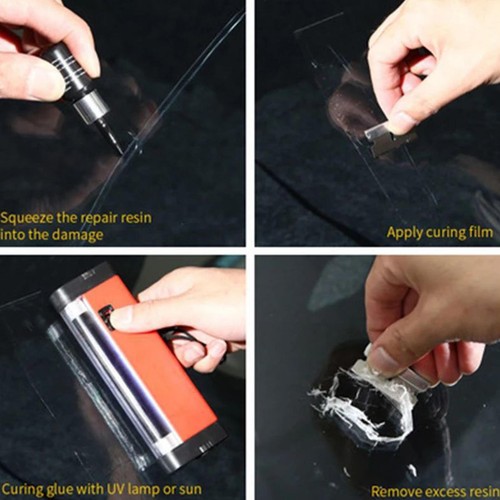 Squeeze the repair resin into the damage

Apply curing film

Curing glue with UV lamp or sun

Remove excess resin