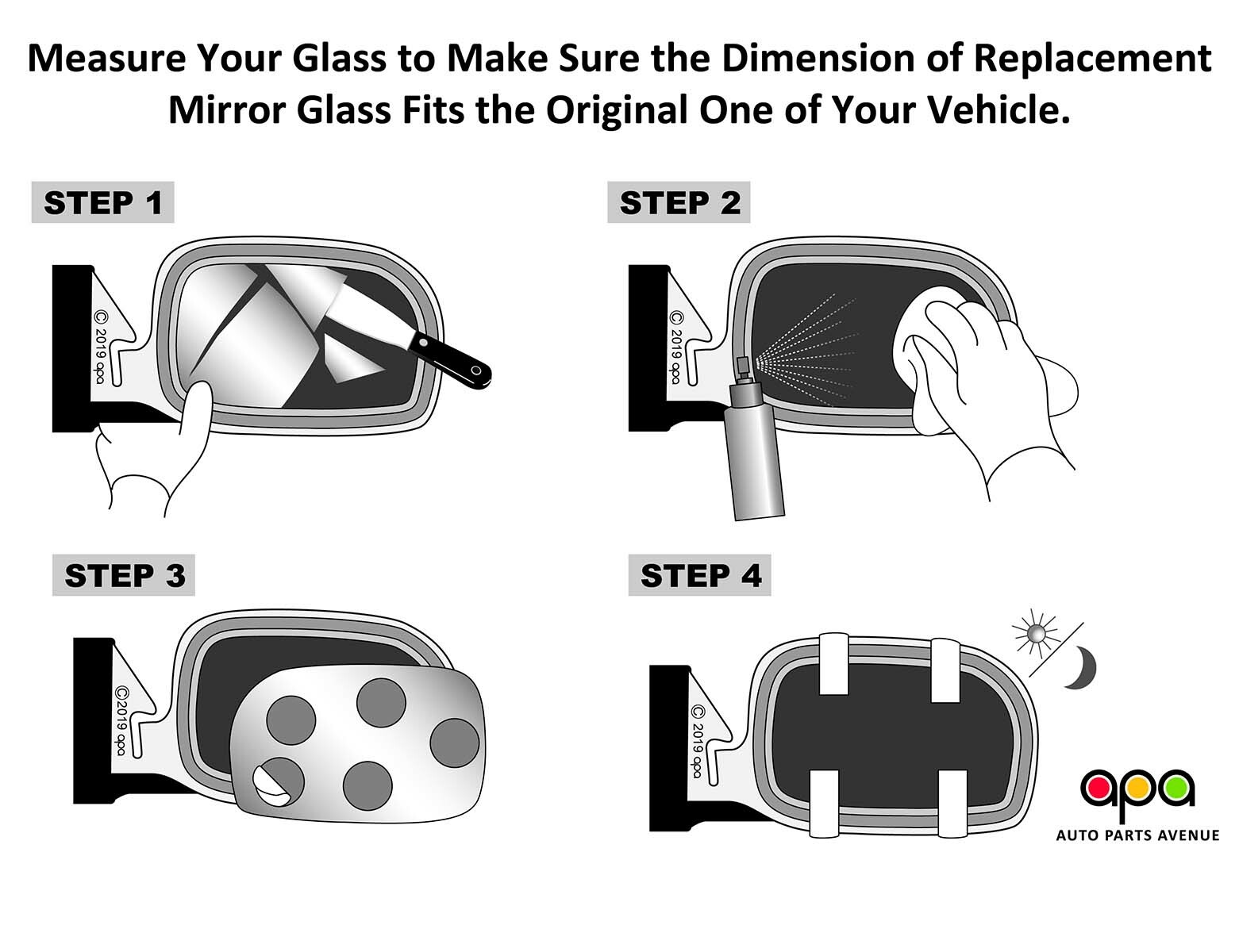 Measure Your Glass to Make Sure the Dimension of Replacement Mirror Glass Fits the Original One of Your Vehicle.

STEP 1

© 2019 apa

STEP 2

© 2019 apa

STEP 3

©2019 apa

STEP 4

© 2019 apa

apa
AUTO PARTS AVENUE