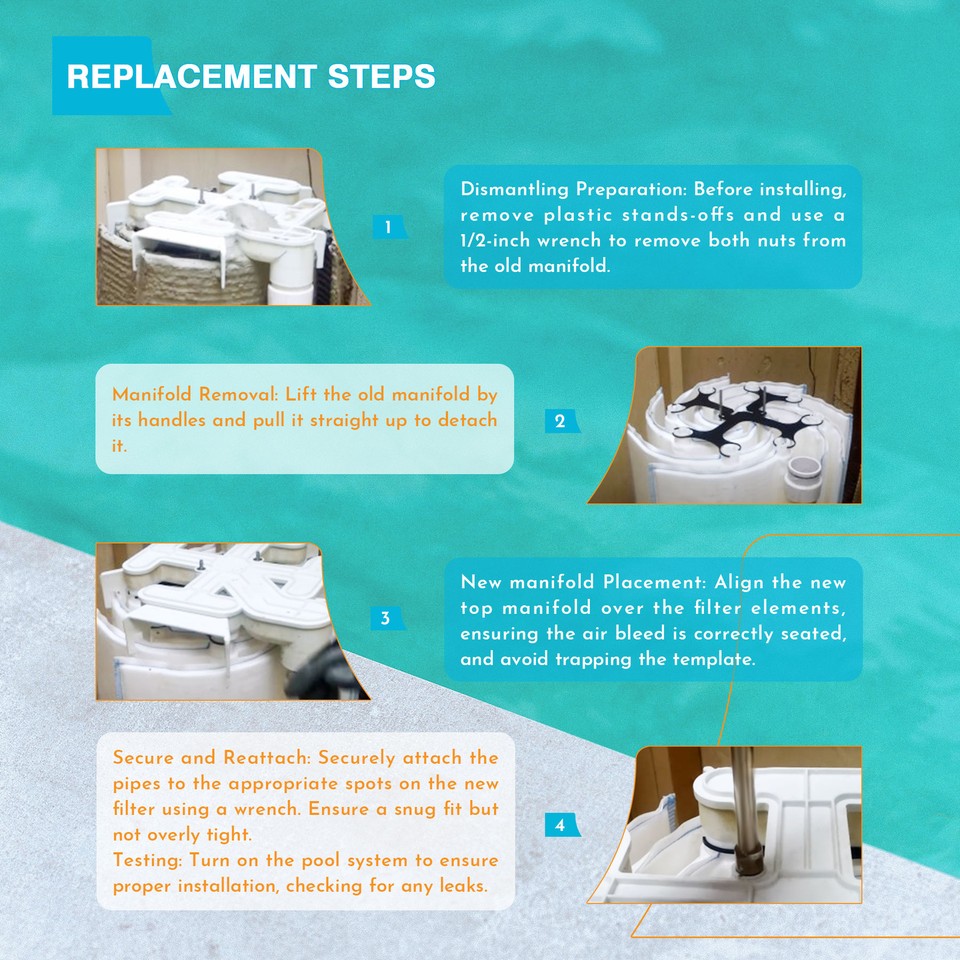 REPLACEMENT STEPS

1

Dismantling Preparation: Before installing, remove plastic stands-offs and use a 1/2-inch wrench to remove both nuts from the old manifold.

Manifold Removal: Lift the old manifold by its handles and pull it straight up to detach it.

2

3

New manifold Placement: Align the new top manifold over the filter elements, ensuring the air bleed is correctly seated, and avoid trapping the template.

Secure and Reattach: Securely attach the pipes to the appropriate spots on the new filter using a wrench. Ensure a snug fit but not overly tight.
Testing: Turn on the pool system to ensure proper installation, checking for any leaks.

4