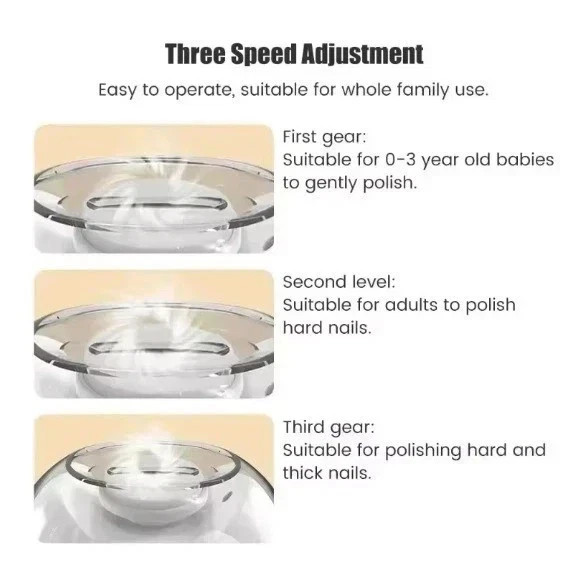 Three Speed Adjustment

Easy to operate, suitable for whole family use.

First gear:
Suitable for 0-3 year old babies to gently polish.

Second level:
Suitable for adults to polish hard nails.

Third gear:
Suitable for polishing hard and thick nails.