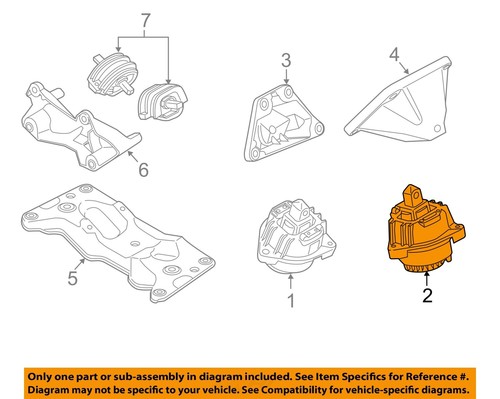 7

3

4

6

5

1

2

Only one part or sub-assembly in diagram included. See Item Specifics for Reference #. Diagram may not be specific to your vehicle. See Compatibility for vehicle-specific diagrams.