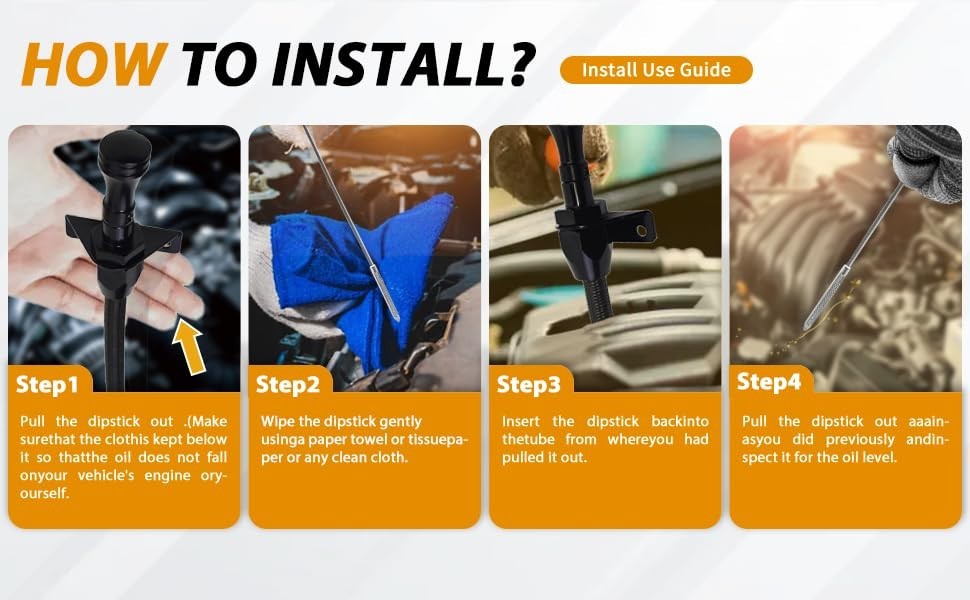 HOW TO INSTALL?

Install Use Guide

Step1

Pull the dipstick out .(Make surethat the clothis kept below it so thatthe oil does not fall onyour vehicle's engine oryourself.

Step2

Wipe the dipstick gently usinga paper towel or tissuepaper or any clean cloth.

Step3

Insert the dipstick backinto thetube from whereyou had pulled it out.

Step4

Pull the dipstick out aaainasyou did previously andinspect it for the oil level.