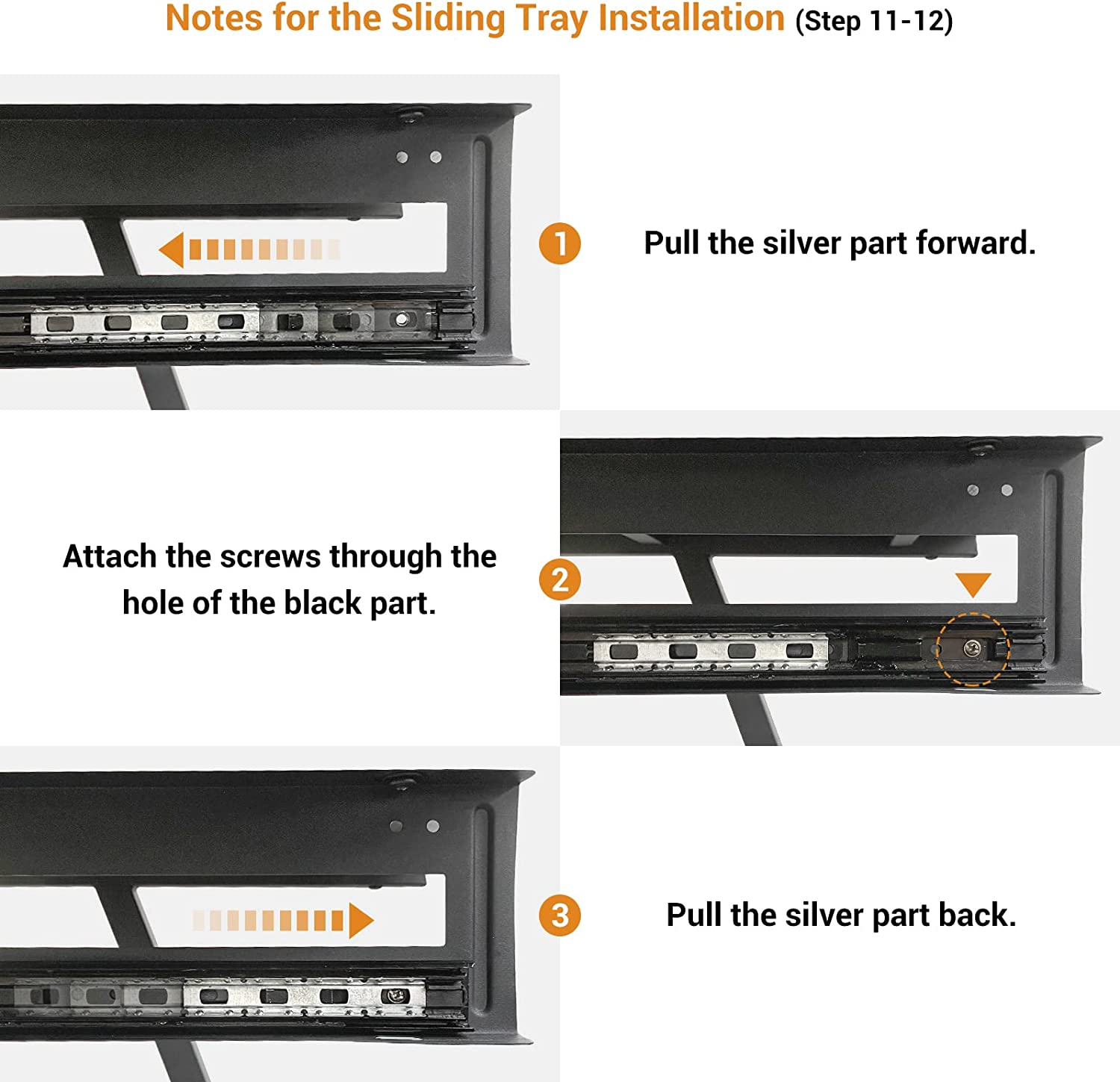 Notes for the Sliding Tray Installation (Step 11-12)

1

Pull the silver part forward.

Attach the screws through the hole of the black part.

2

3

Pull the silver part back.