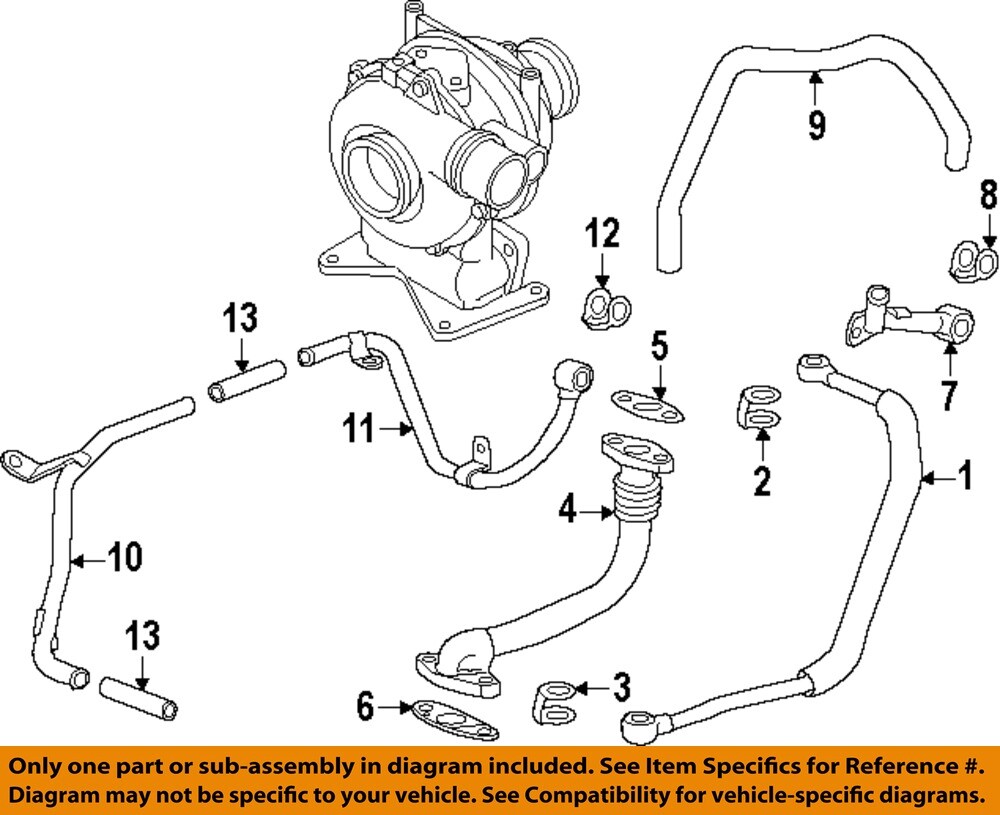 9
8
12
13
5
7
11
2
1
4
10
13
3
6

Only one part or sub-assembly in diagram included. See Item Specifics for Reference #.
Diagram may not be specific to your vehicle. See Compatibility for vehicle-specific diagrams.