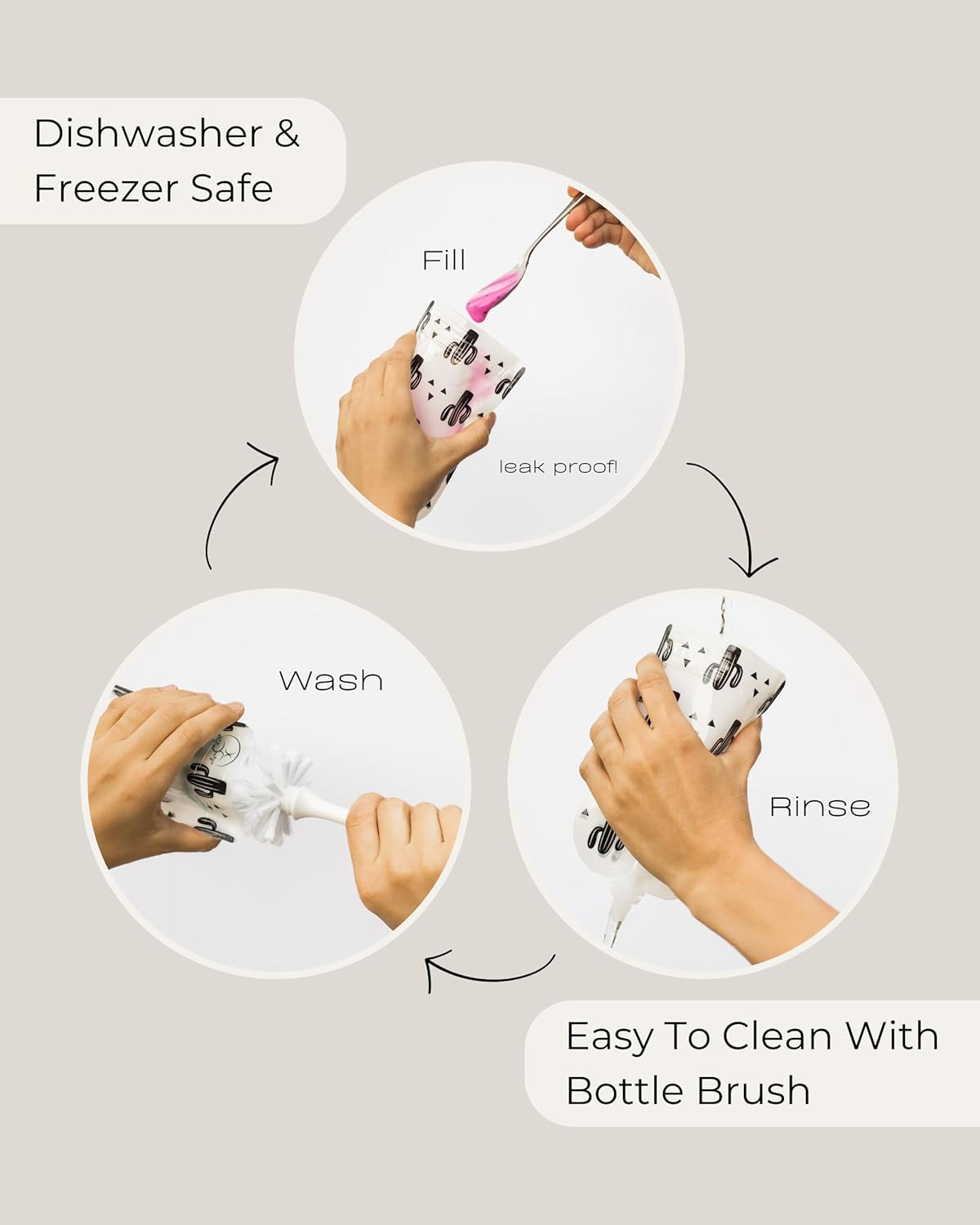 Dishwasher & Freezer Safe

Fill

leak proof!

Wash

Rinse

Easy To Clean With Bottle Brush