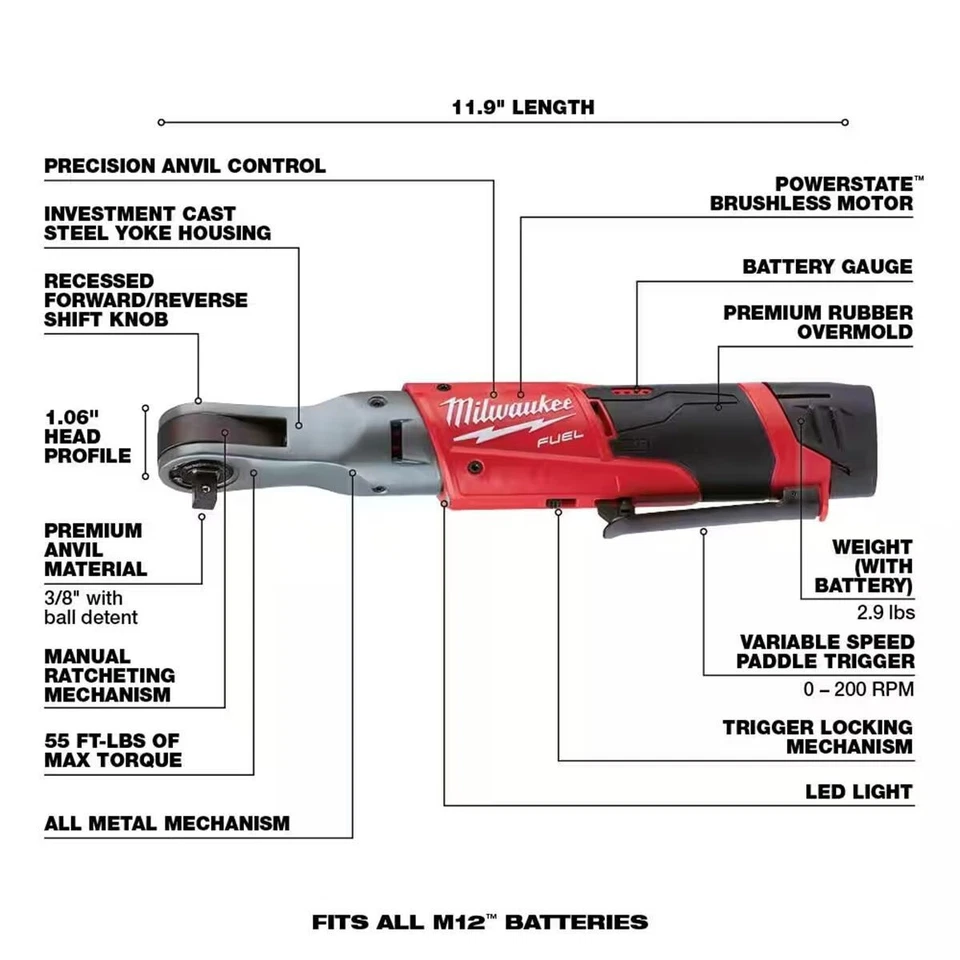 11.9" LENGTH

PRECISION ANVIL CONTROL

INVESTMENT CAST STEEL YOKE HOUSING

RECESSED FORWARD/REVERSE SHIFT KNOB

1.06" HEAD PROFILE

PREMIUM ANVIL MATERIAL
3/8" with ball detent

MANUAL RATCHETING MECHANISM

55 FT-LBS OF MAX TORQUE

ALL METAL MECHANISM

POWERSTATE™ BRUSHLESS MOTOR

BATTERY GAUGE

PREMIUM RUBBER OVERMOLD

Milwaukee
FUEL

WEIGHT (WITH BATTERY)
2.9 lbs

VARIABLE SPEED PADDLE TRIGGER
0 – 200 RPM

TRIGGER LOCKING MECHANISM

LED LIGHT

FITS ALL M12™ BATTERIES