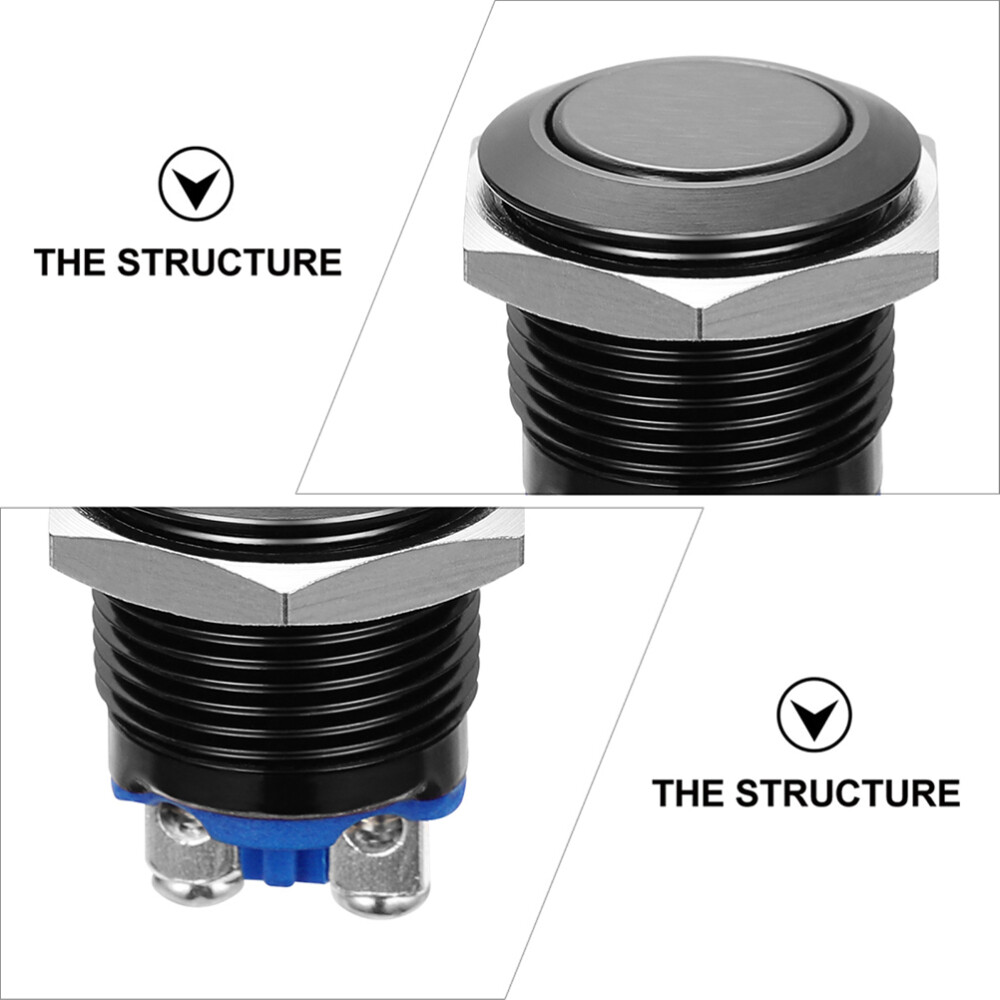 THE STRUCTURE

THE STRUCTURE