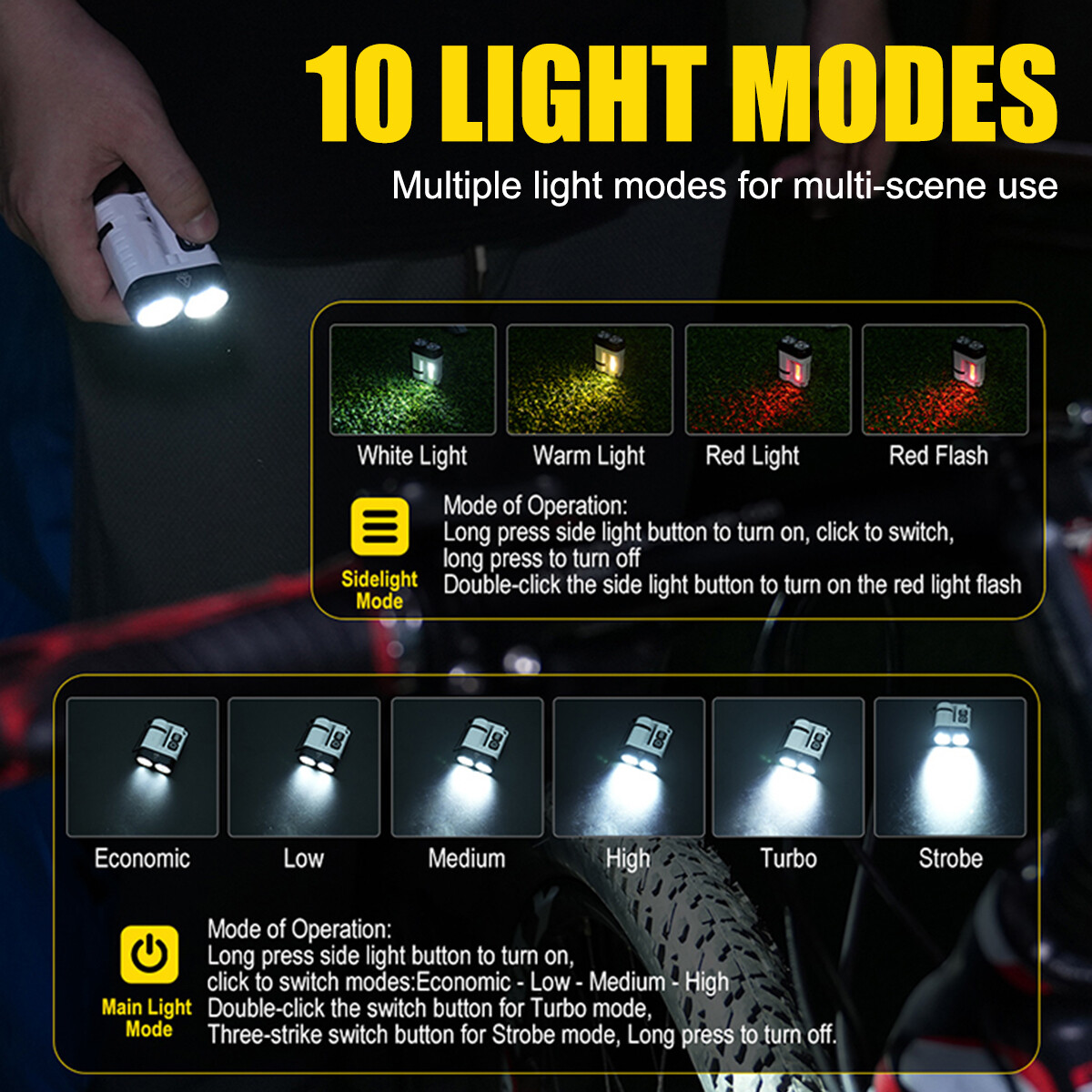 10 LIGHT MODES

Multiple light modes for multi-scene use

White Light

Warm Light

Red Light

Red Flash

Sidelight Mode

Mode of Operation:
Long press side light button to turn on, click to switch, long press to turn off
Double-click the side light button to turn on the red light flash

Economic

Low

Medium

High

Turbo

Strobe

Main Light Mode

Mode of Operation:
Long press side light button to turn on,
click to switch modes:Economic - Low - Medium - High
Double-click the switch button for Turbo mode,
Three-strike switch button for Strobe mode, Long press to turn off.