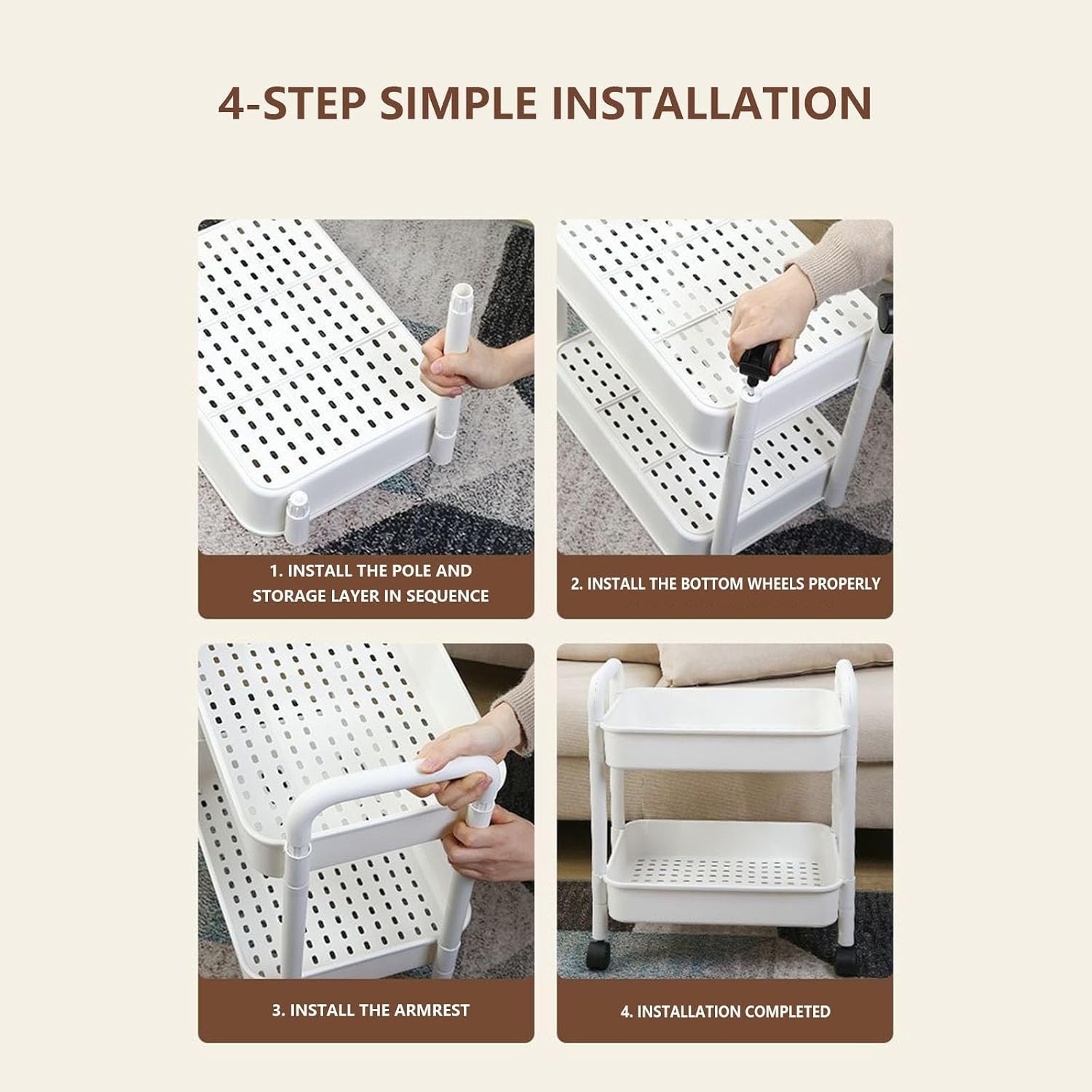 4-STEP SIMPLE INSTALLATION

1. INSTALL THE POLE AND STORAGE LAYER IN SEQUENCE

2. INSTALL THE BOTTOM WHEELS PROPERLY

3. INSTALL THE ARMREST

4. INSTALLATION COMPLETED