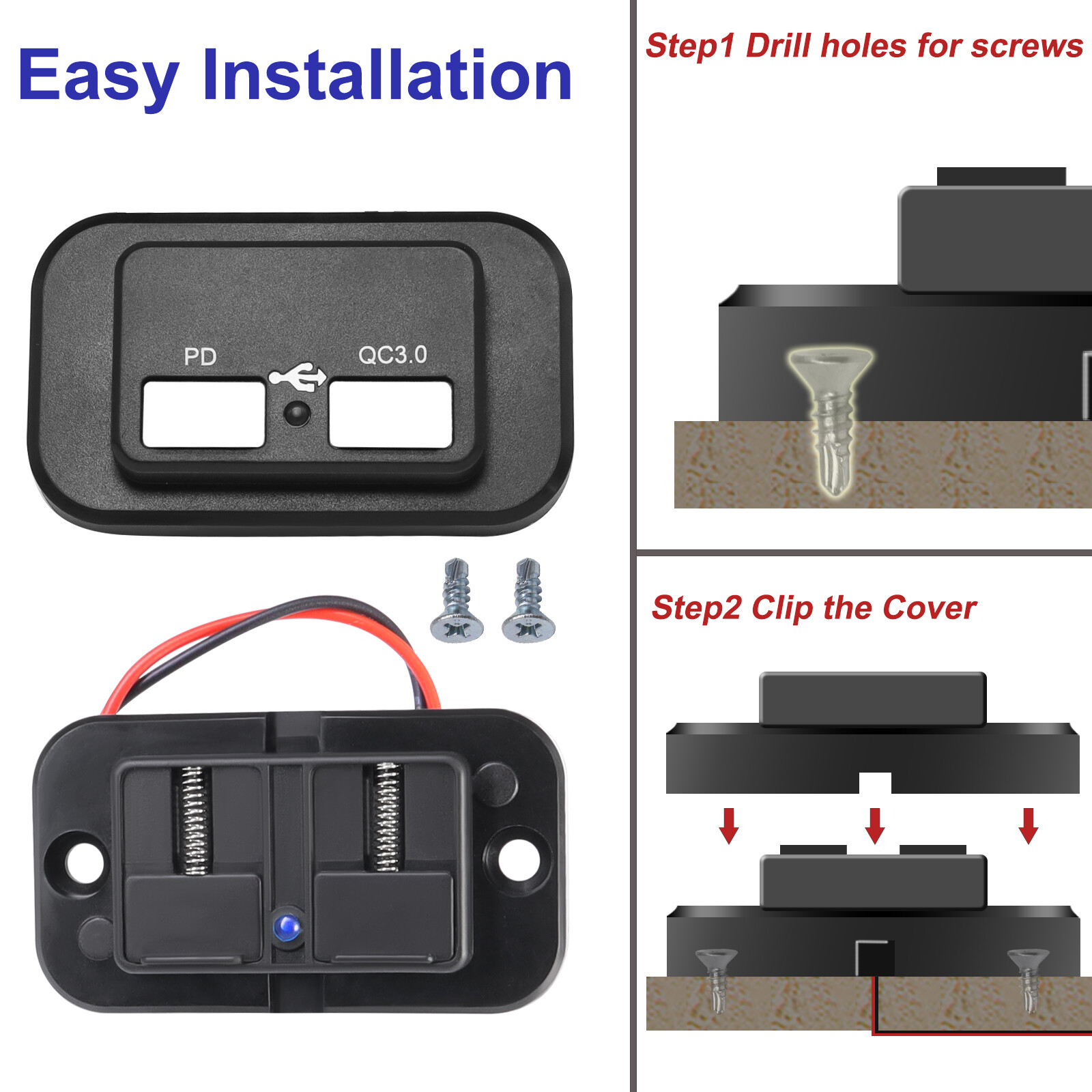 Easy Installation

PD
QC3.0

Step1 Drill holes for screws

Step2 Clip the Cover