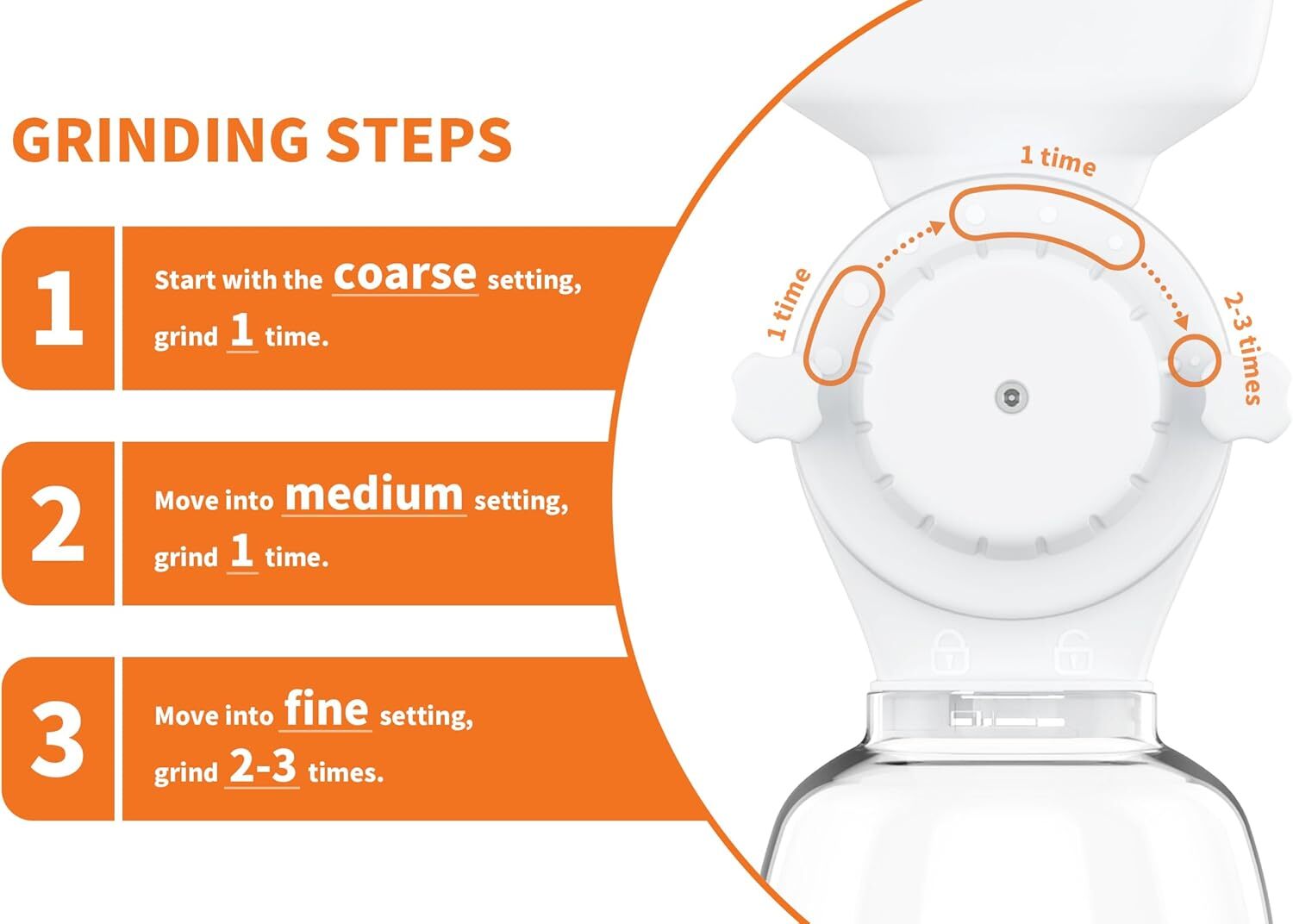 GRINDING STEPS

1

Start with the coarse setting, grind 1 time.

2

Move into medium setting, grind 1 time.

3

Move into fine setting, grind 2-3 times.

1 time

1 time

2-3 times