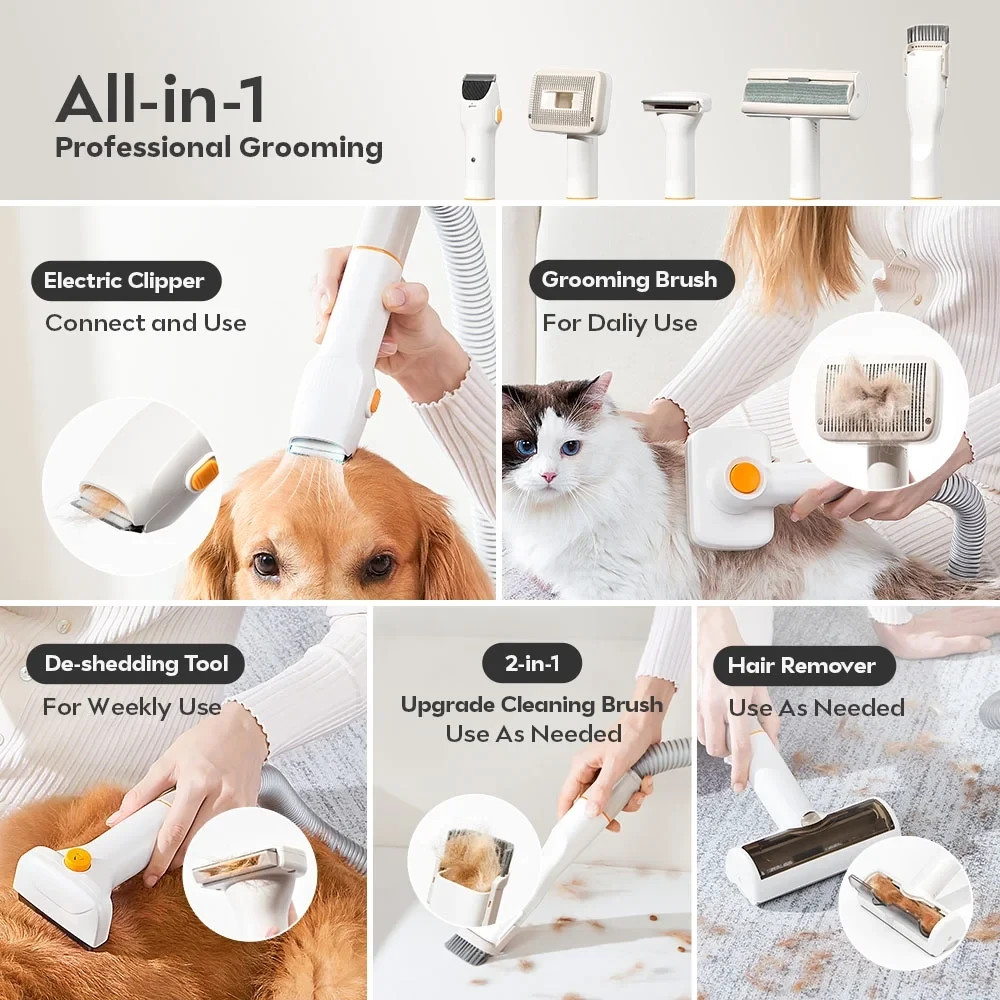 All-in-1
Professional Grooming

Electric Clipper
Connect and Use

Grooming Brush
For Daliy Use

De-shedding Tool
For Weekly Use

2-in-1
Upgrade Cleaning Brush
Use As Needed

Hair Remover
Use As Needed