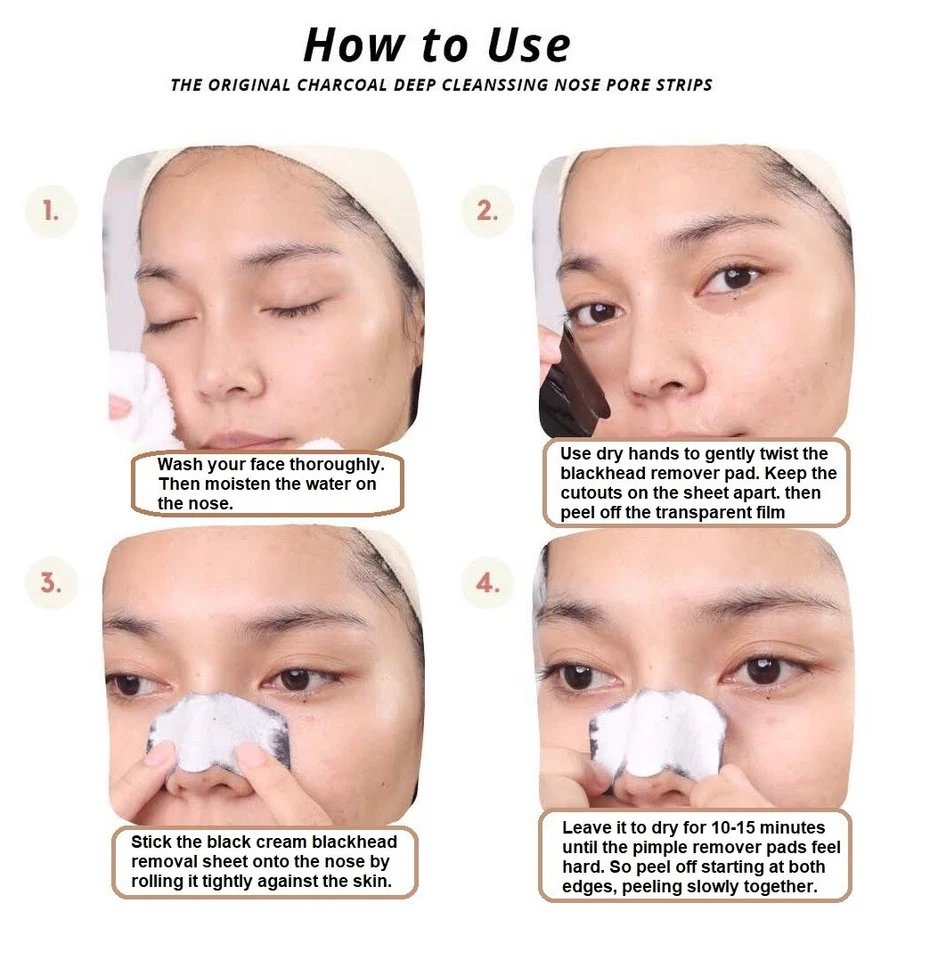 How to Use

THE ORIGINAL CHARCOAL DEEP CLEANSSING NOSE PORE STRIPS

1.

Wash your face thoroughly. Then moisten the water on the nose.

2.

Use dry hands to gently twist the blackhead remover pad. Keep the cutouts on the sheet apart. then peel off the transparent film

3.

Stick the black cream blackhead removal sheet onto the nose by rolling it tightly against the skin.

4.

Leave it to dry for 10-15 minutes until the pimple remover pads feel hard. So peel off starting at both edges, peeling slowly together.