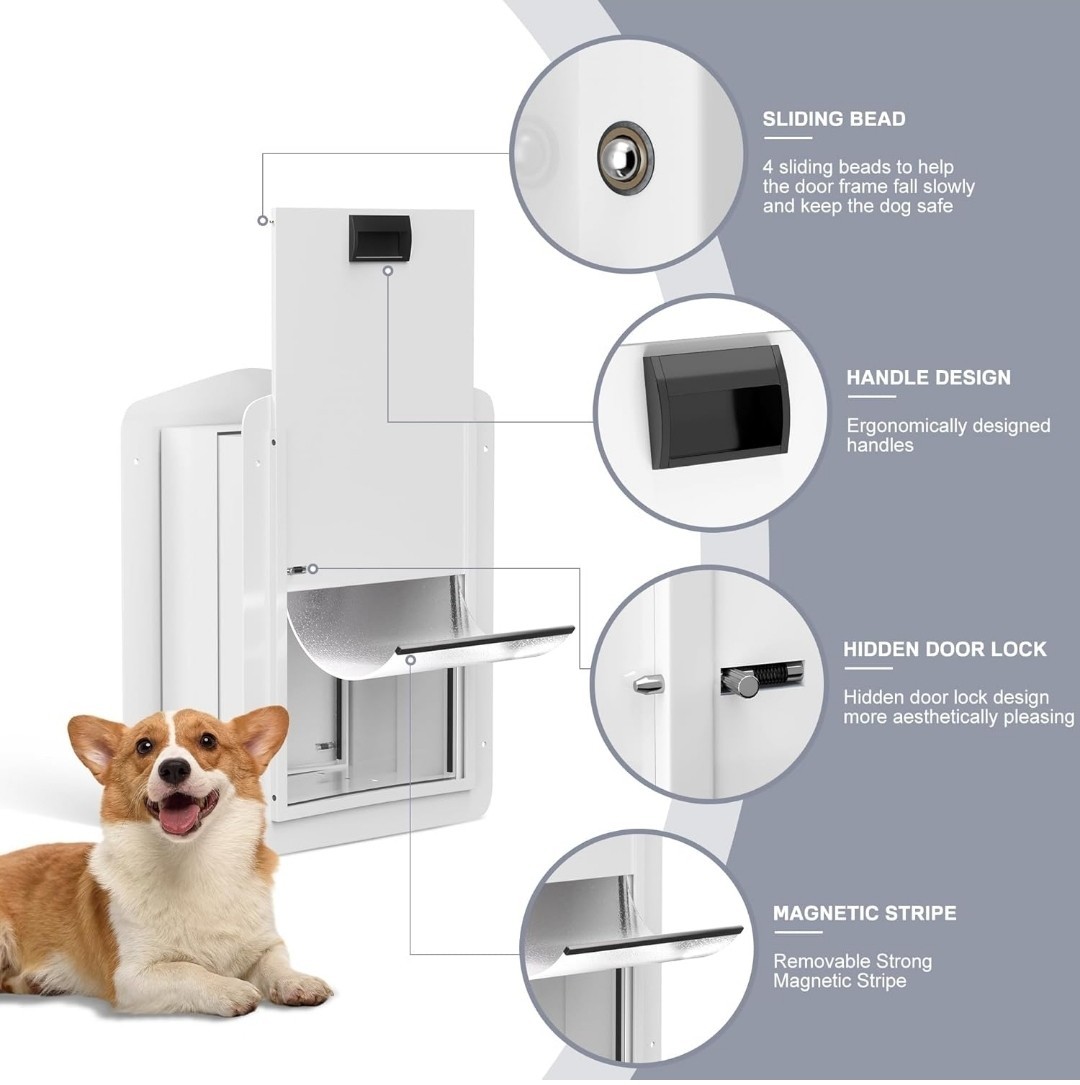 SLIDING BEAD

4 sliding beads to help the door frame fall slowly and keep the dog safe

HANDLE DESIGN

Ergonomically designed handles

HIDDEN DOOR LOCK

Hidden door lock design more aesthetically pleasing

MAGNETIC STRIPE

Removable Strong Magnetic Stripe