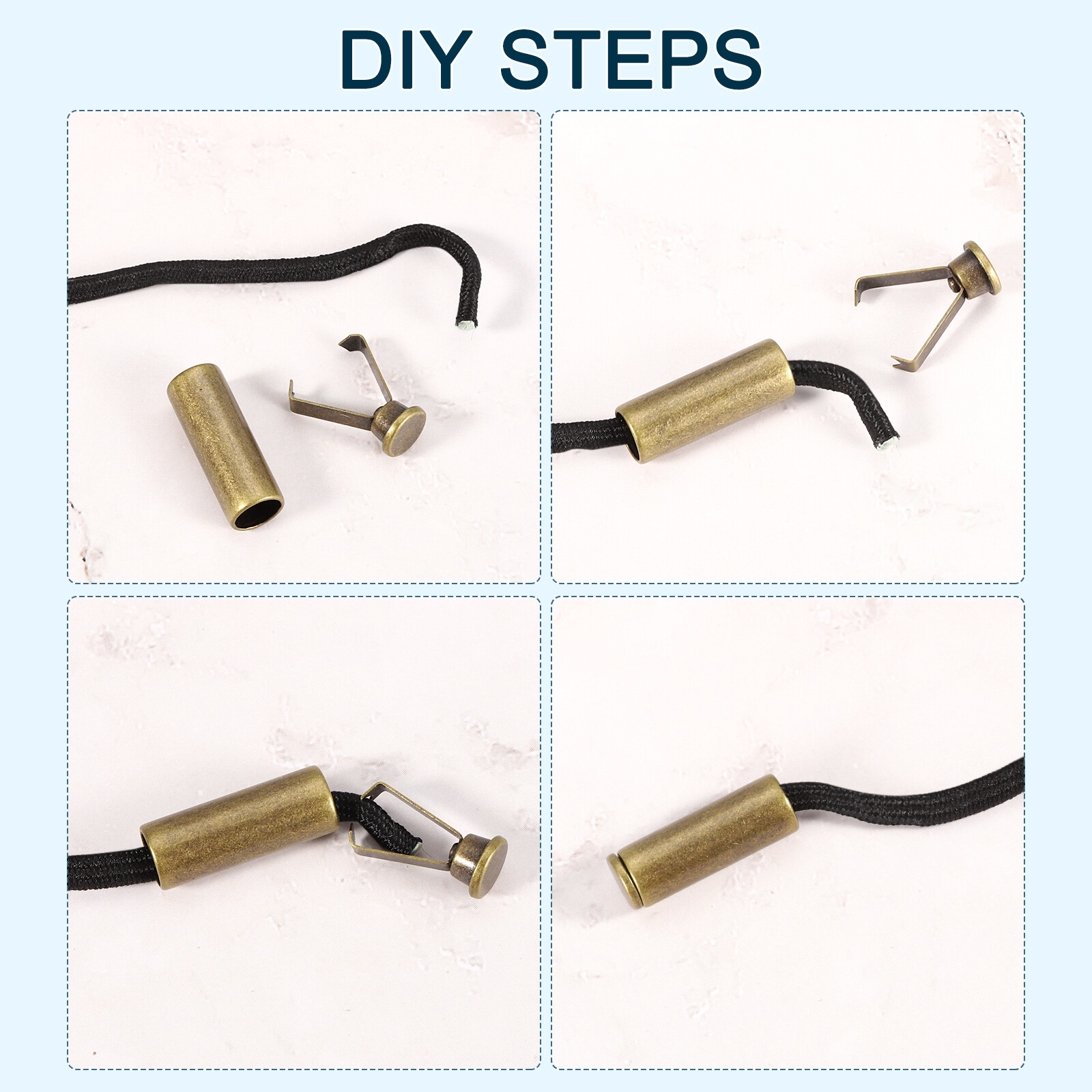 DIY STEPS