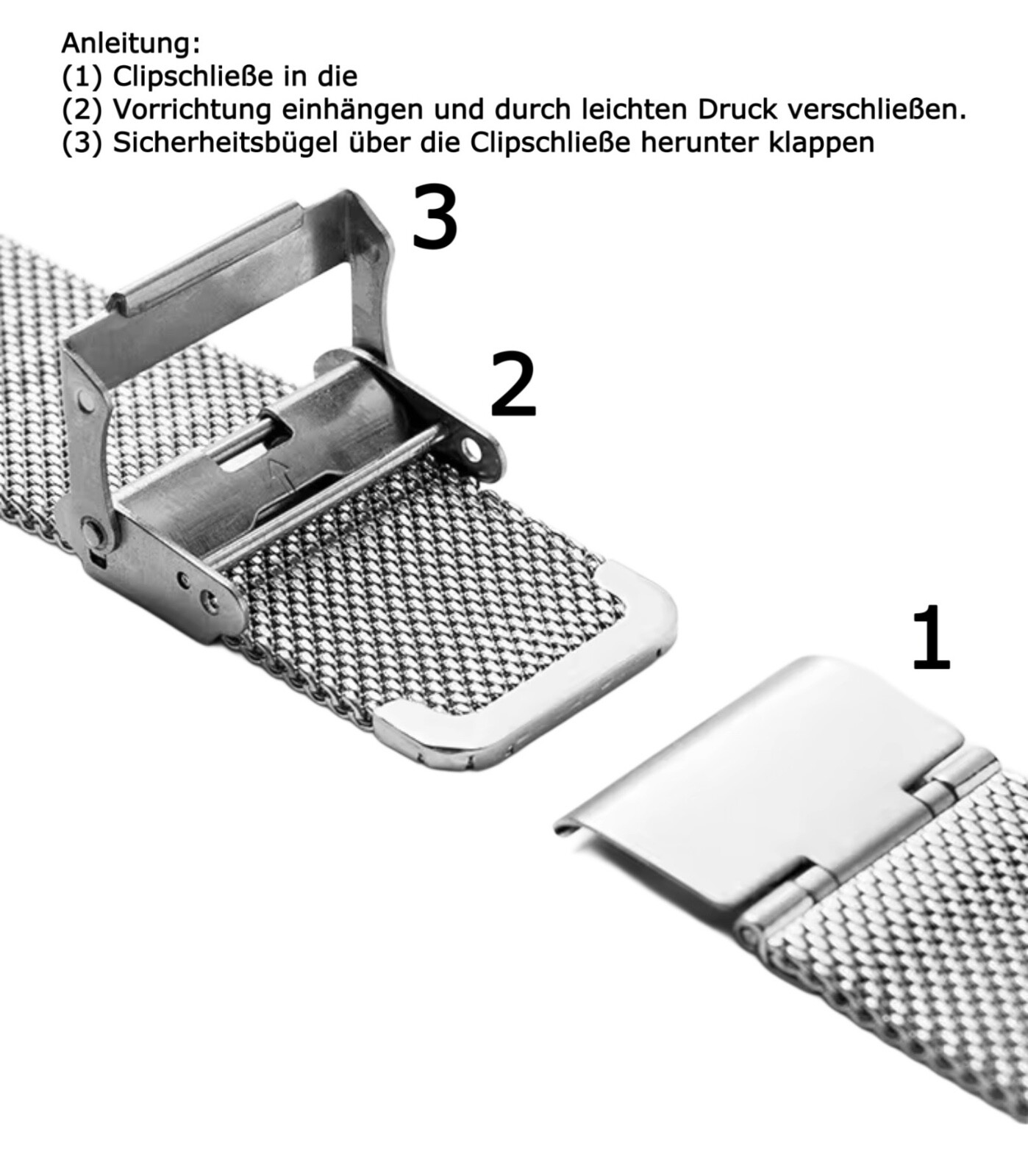 Anleitung:
(1) Clipschließe in die
(2) Vorrichtung einhängen und durch leichten Druck verschließen.
(3) Sicherheitsbügel über die Clipschließe herunter klappen

3

2

1