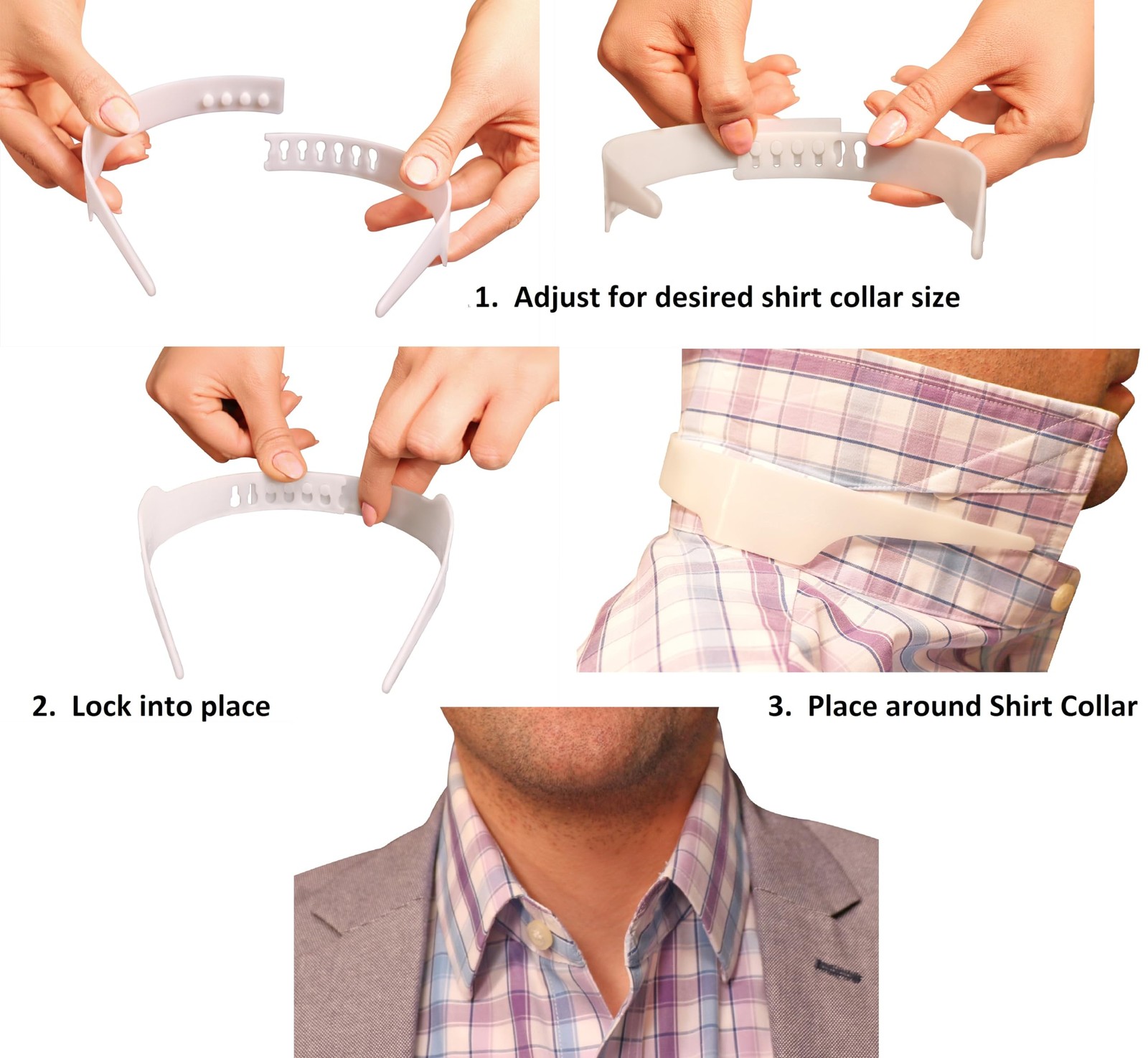 1. Adjust for desired shirt collar size

2. Lock into place

3. Place around Shirt Collar