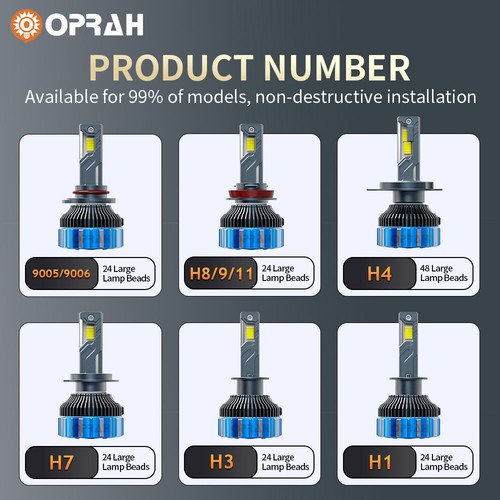 OPRAH

PRODUCT NUMBER

Available for 99% of models, non-destructive installation

9005/9006 24 Large Lamp Beads

H8/9/11 24 Large Lamp Beads

H4 48 Large Lamp Beads

H7 24 Large Lamp Beads

H3 24 Large Lamp Beads

H1 24 Large Lamp Beads