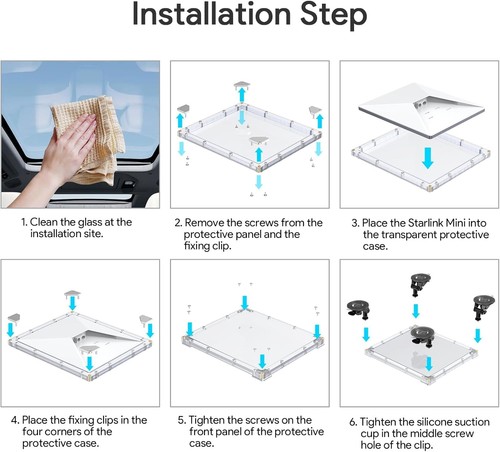 Installation Step

1. Clean the glass at the installation site.

2. Remove the screws from the protective panel and the fixing clip.

3. Place the Starlink Mini into the transparent protective case.

4. Place the fixing clips in the four corners of the protective case.

5. Tighten the screws on the front panel of the protective case.

6. Tighten the silicone suction cup in the middle screw hole of the clip.