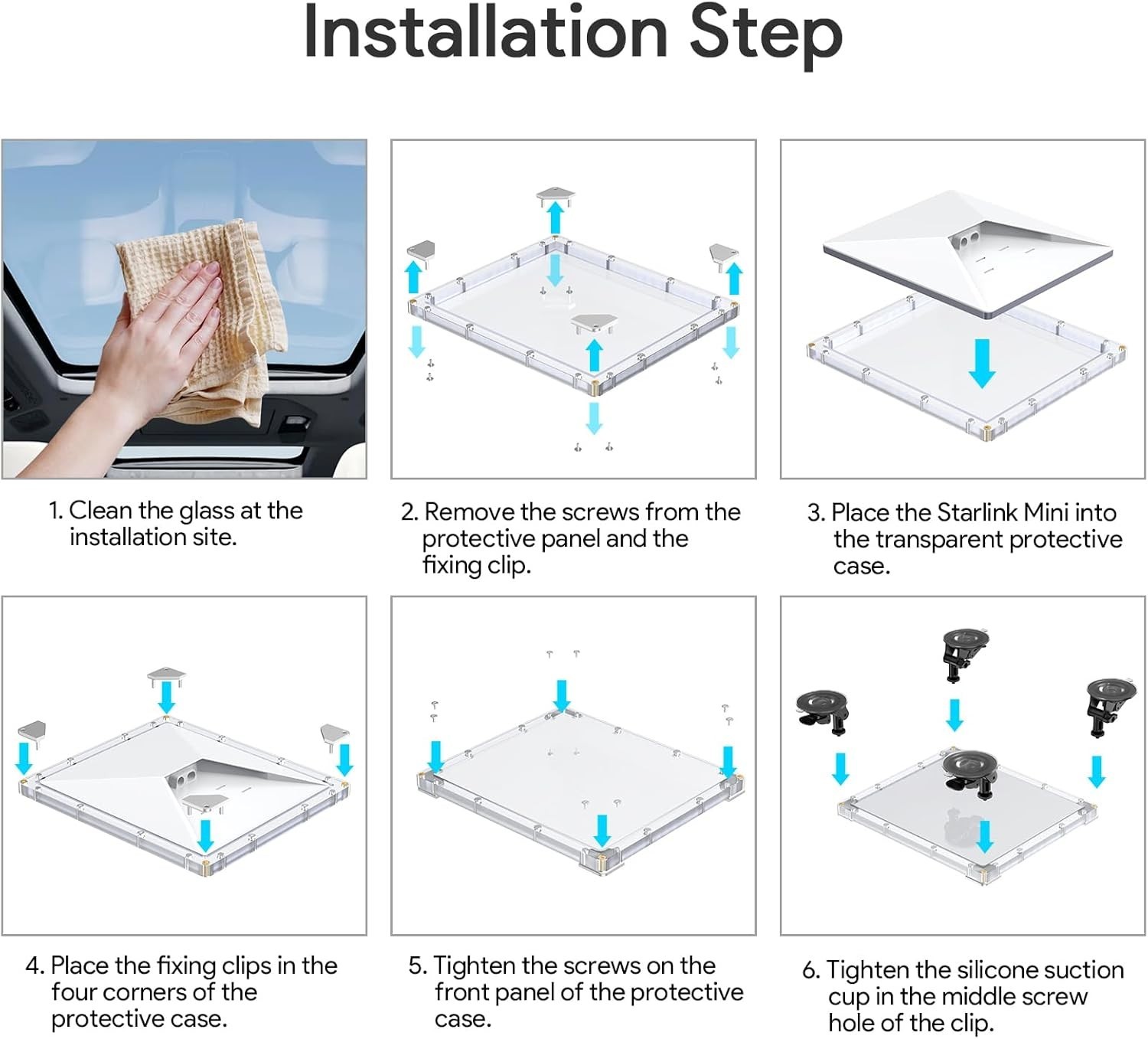 Installation Step

1. Clean the glass at the installation site.

2. Remove the screws from the protective panel and the fixing clip.

3. Place the Starlink Mini into the transparent protective case.

4. Place the fixing clips in the four corners of the protective case.

5. Tighten the screws on the front panel of the protective case.

6. Tighten the silicone suction cup in the middle screw hole of the clip.