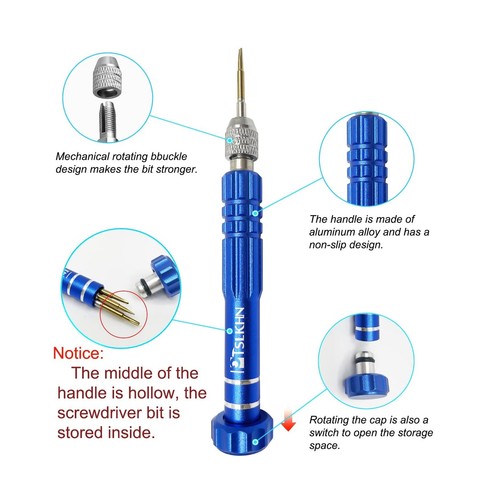 Mechanical rotating bbuckle design makes the bit stronger.

The handle is made of aluminum alloy and has a non-slip design.

TSLKHN

Notice:
The middle of the handle is hollow, the screwdriver bit is stored inside.

Rotating the cap is also a switch to open the storage space.