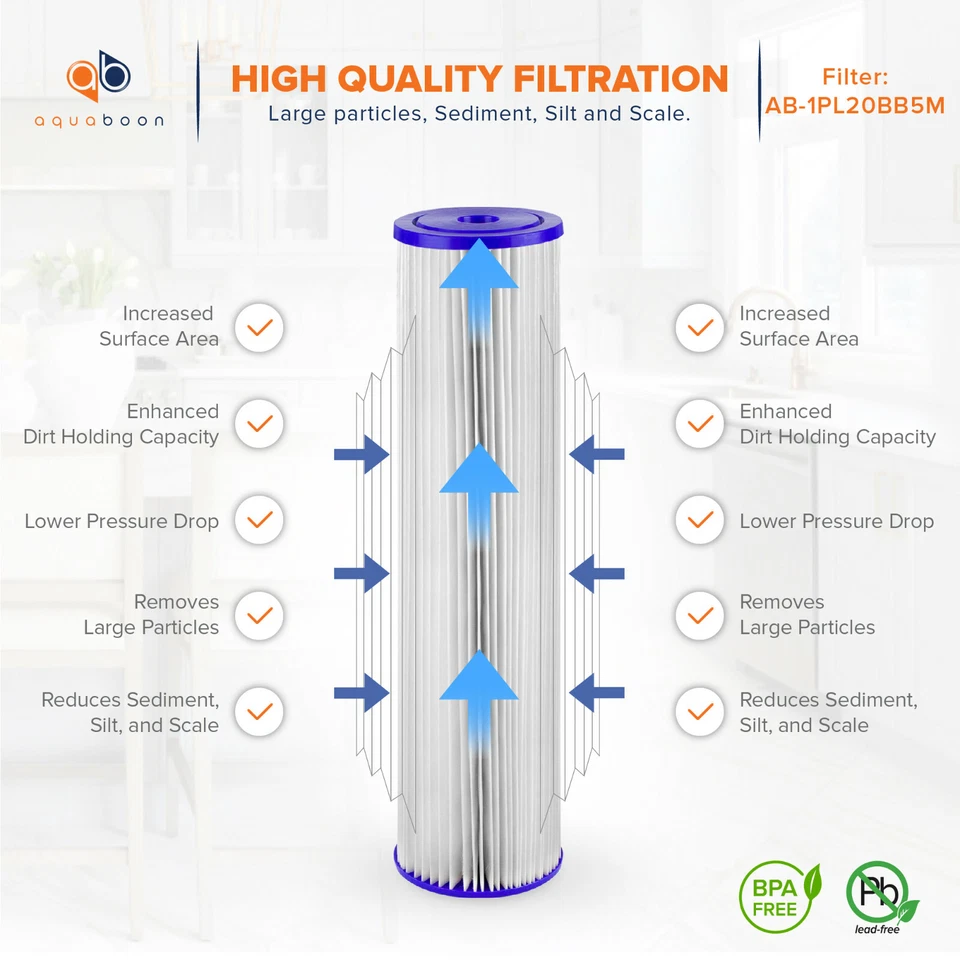 ab
aquaboon

HIGH QUALITY FILTRATION
Large particles, Sediment, Silt and Scale.

Filter:
AB-1PL20BB5M

Increased Surface Area

Enhanced Dirt Holding Capacity

Lower Pressure Drop

Removes Large Particles

Reduces Sediment, Silt, and Scale

Increased Surface Area

Enhanced Dirt Holding Capacity

Lower Pressure Drop

Removes Large Particles

Reduces Sediment, Silt, and Scale

BPA FREE

Pb
lead-free