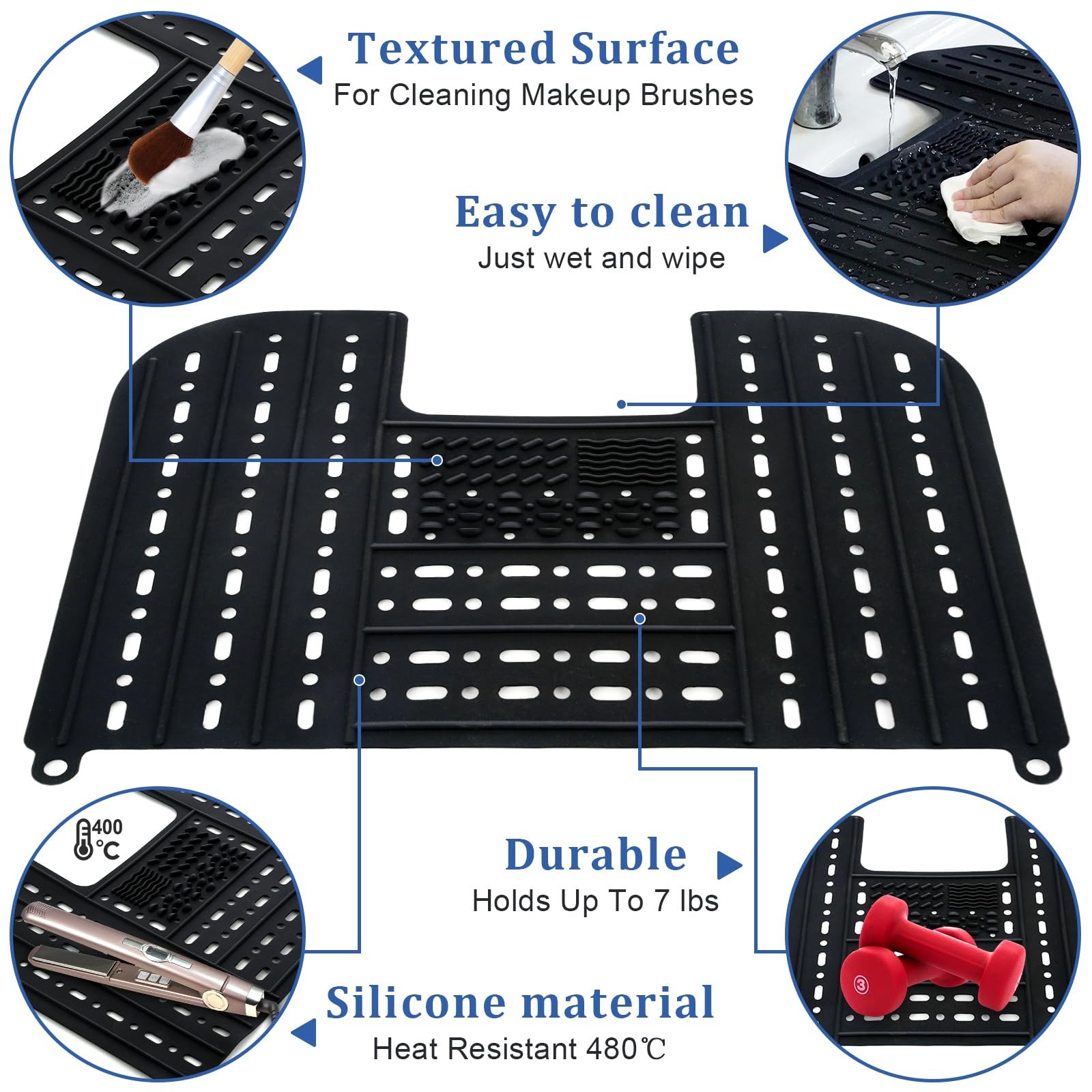 Textured Surface
For Cleaning Makeup Brushes

Easy to clean
Just wet and wipe

400 ℃

Durable
Holds Up To 7 lbs

3

Silicone material
Heat Resistant 480℃