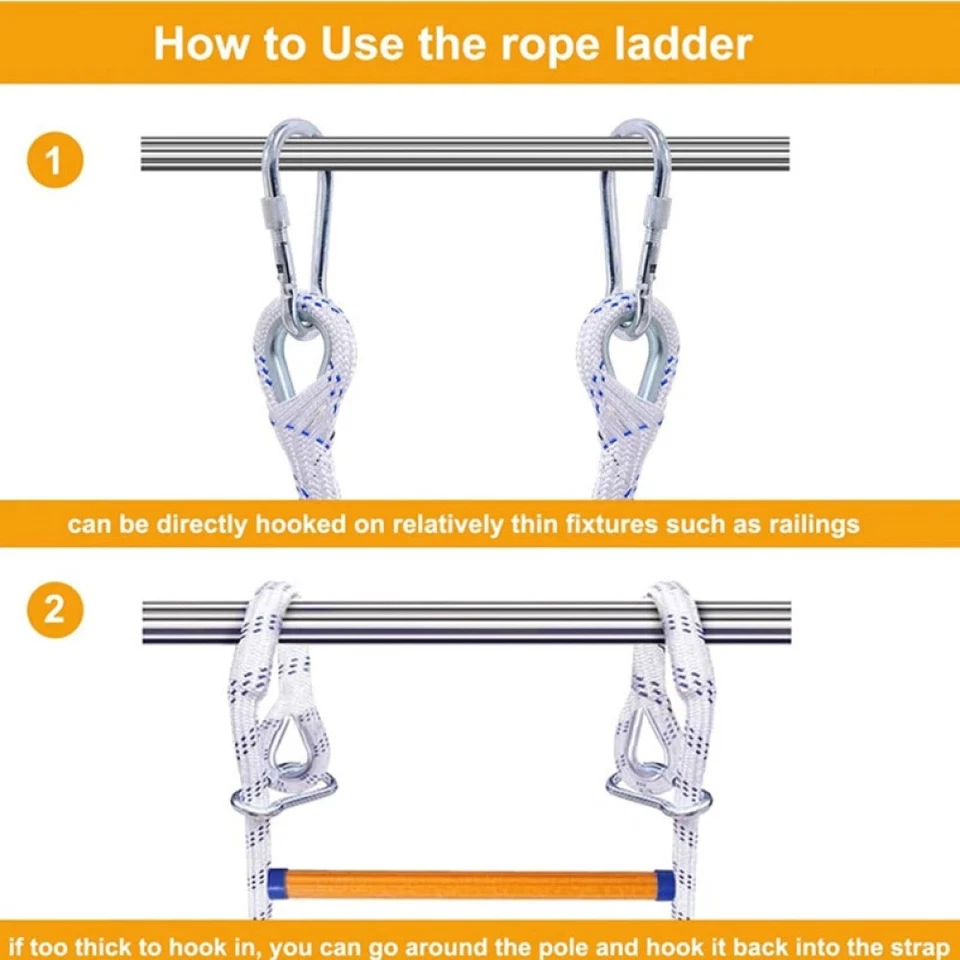 How to Use the rope ladder

1

can be directly hooked on relatively thin fixtures such as railings

2

if too thick to hook in, you can go around the pole and hook it back into the strap