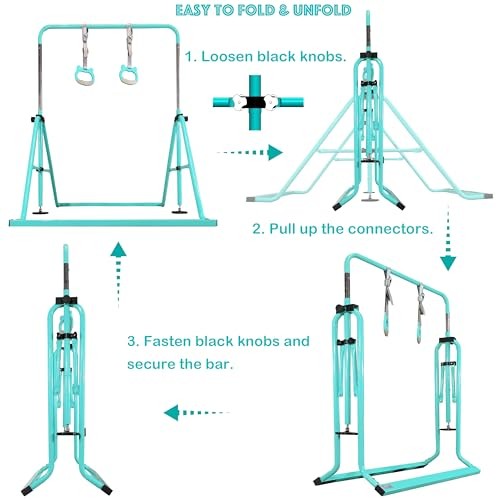 EASY TO FOLD & UNFOLD

1. Loosen black knobs.

2. Pull up the connectors.

3. Fasten black knobs and secure the bar.