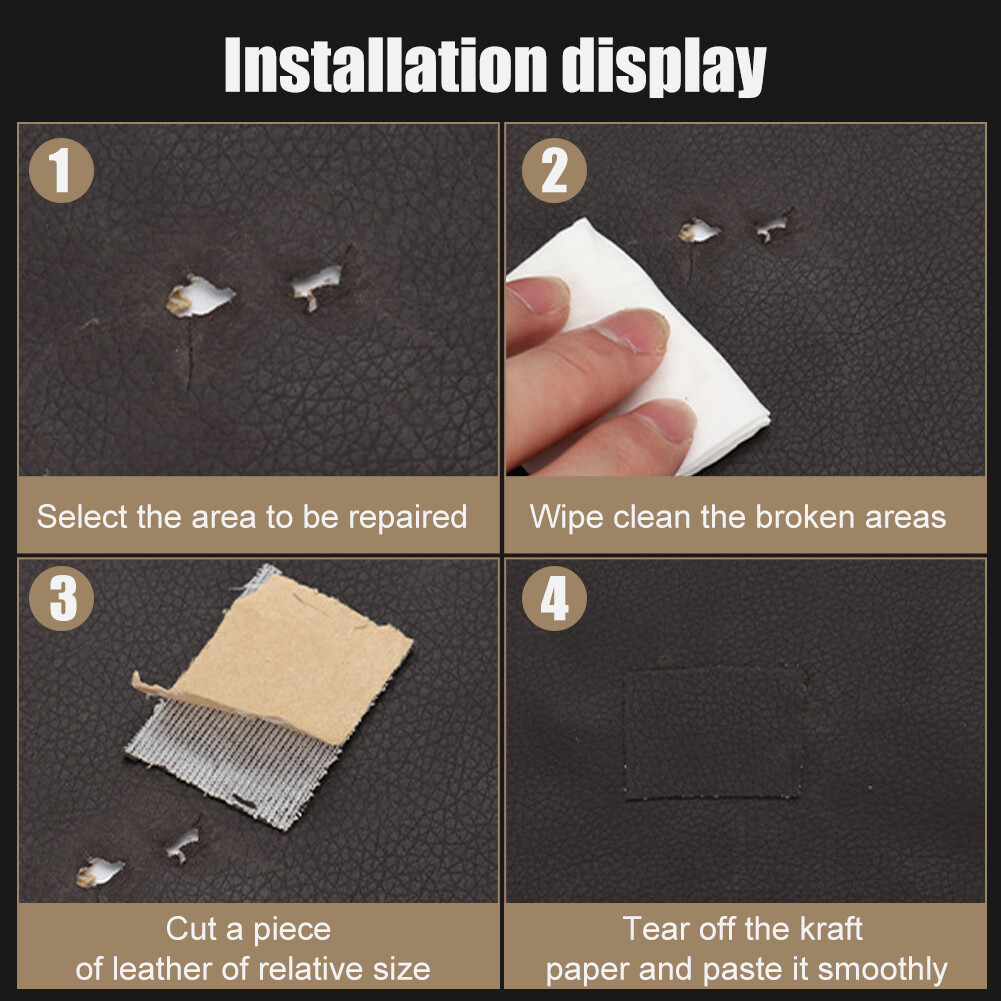 Installation display

1

Select the area to be repaired

2

Wipe clean the broken areas

3

Cut a piece of leather of relative size

4

Tear off the kraft paper and paste it smoothly